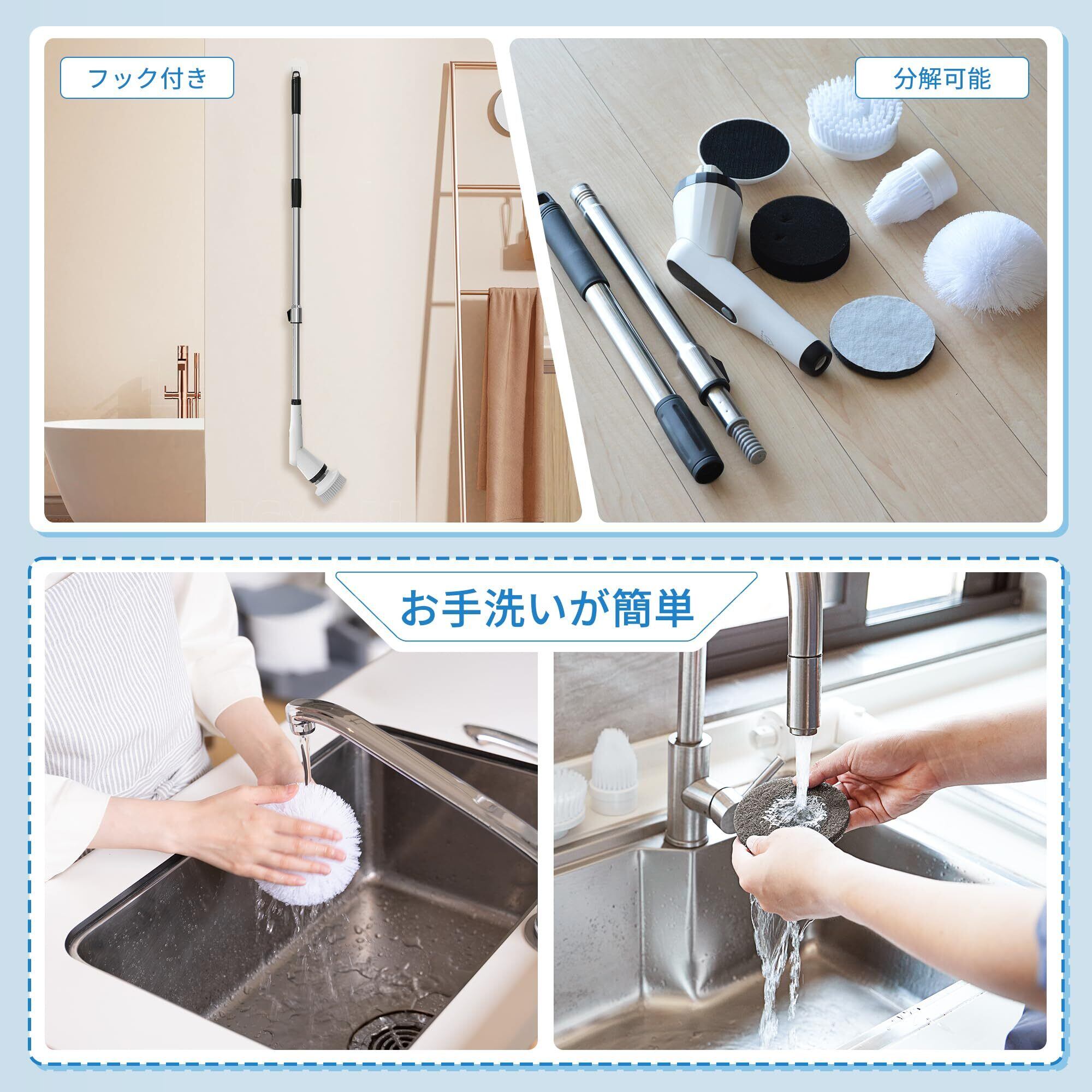 フック付き

分解可能

お手洗いが簡単