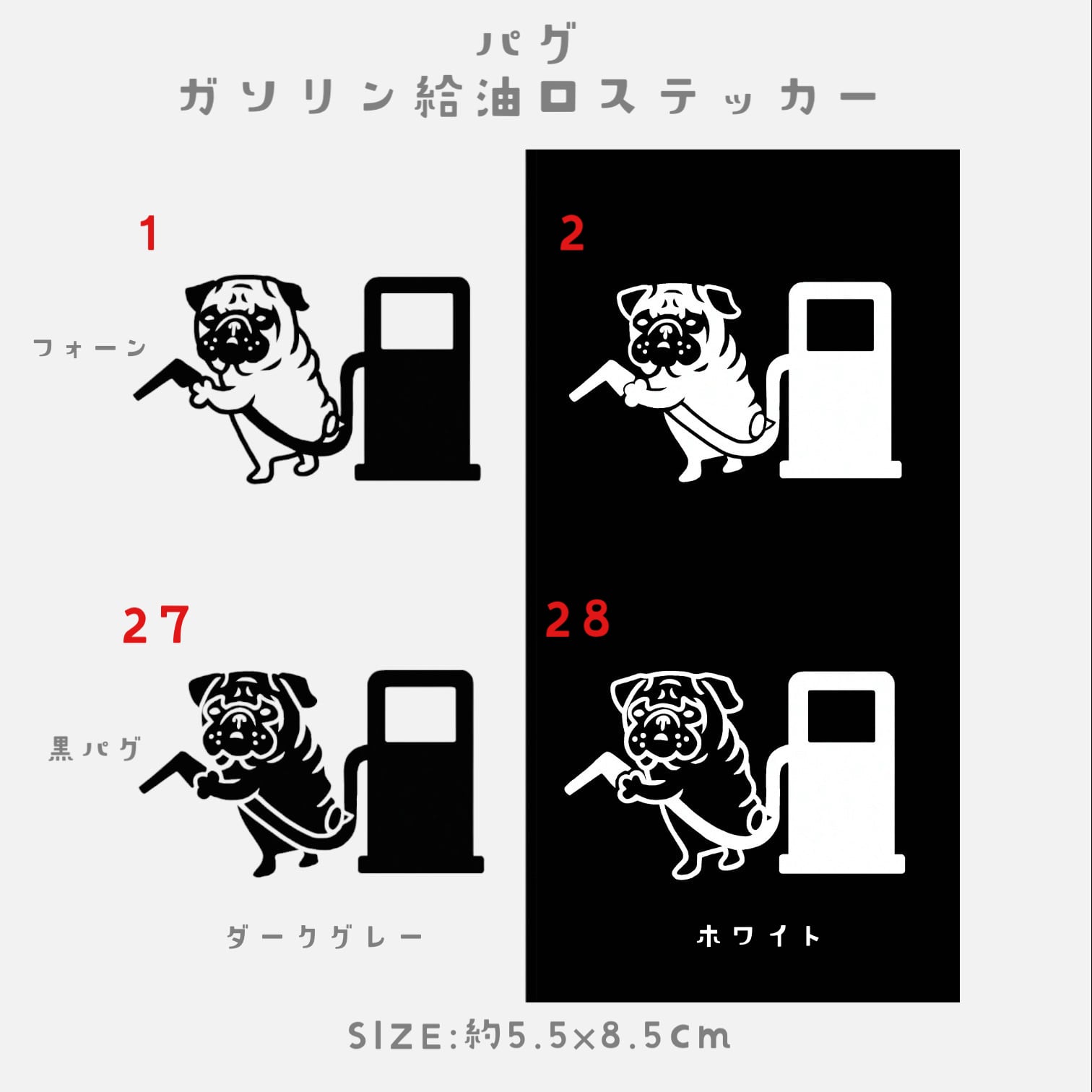 パグ
ガソリン給油口ステッカー

1

フォーン

2

27

黒パグ

28

ダークグレー

ホワイト

SIZE:約5.5×8.5cm