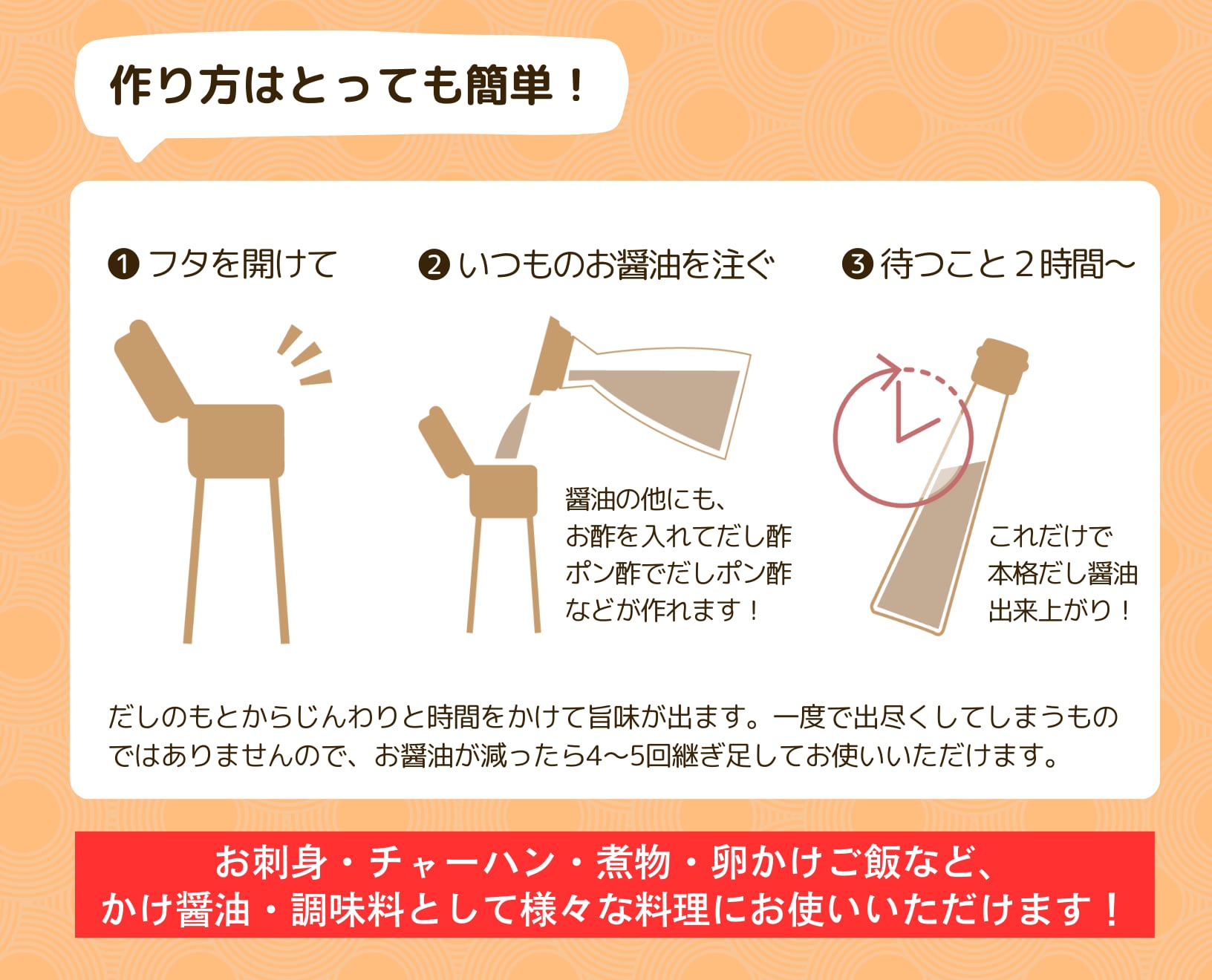 作り方はとっても簡単！

❶ フタを開けて

❷ いつものお醤油を注ぐ

醤油の他にも、
お酢を入れてだし酢
ポン酢でだしポン酢
などが作れます！

❸ 待つこと２時間〜

これだけで
本格だし醤油
出来上がり！

だしのもとからじんわりと時間をかけて旨味が出ます。一度で出尽くしてしまうものではありませんので、お醤油が減ったら4〜5回継ぎ足してお使いいただけます。

お刺身・チャーハン・煮物・卵かけご飯など、
かけ醤油・調味料として様々な料理にお使いいただけます！