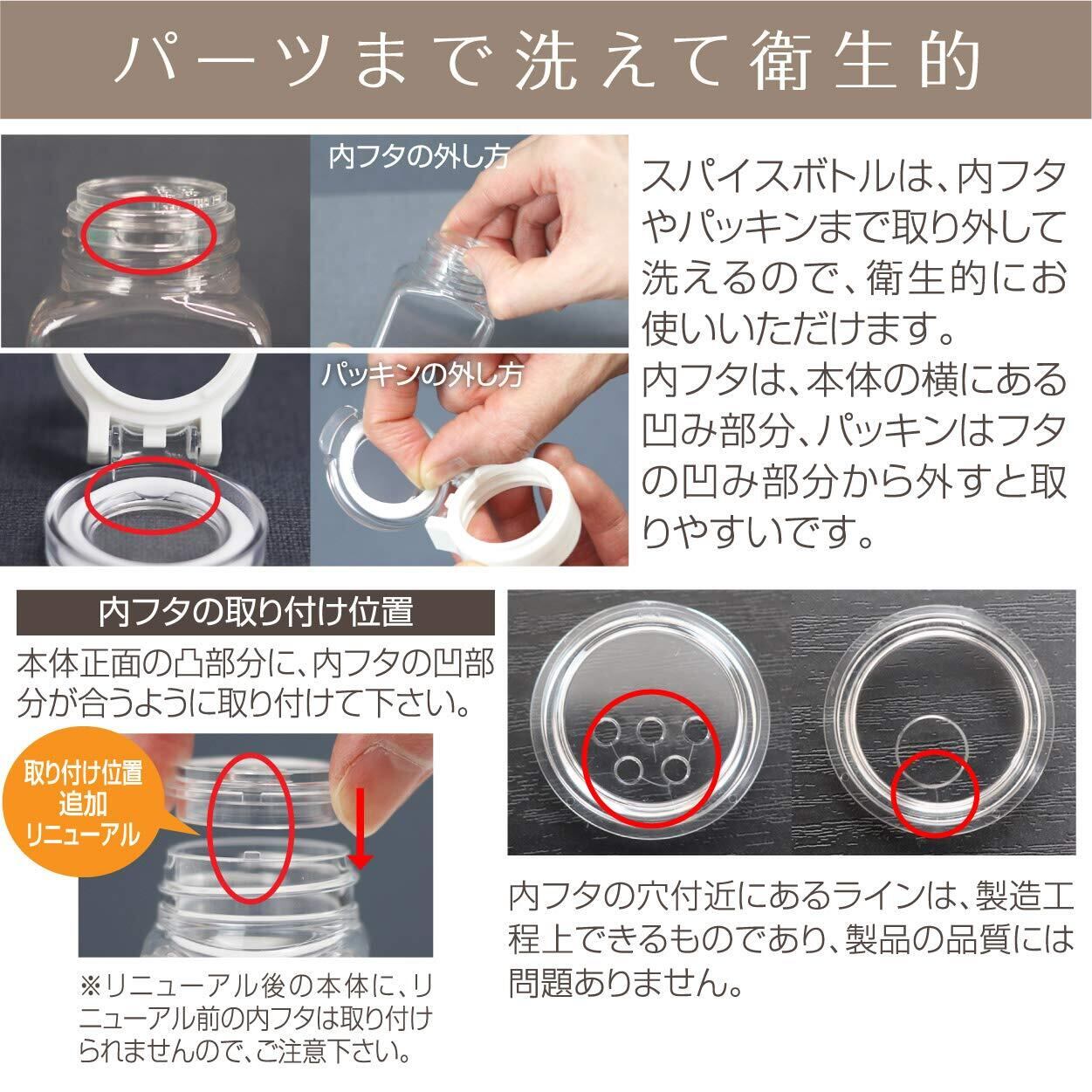 パーツまで洗えて衛生的

内フタの外し方

パッキンの外し方

スパイスボトルは、内フタやパッキンまで取り外して洗えるので、衛生的にお使いいただけます。
内フタは、本体の横にある凹み部分、パッキンはフタの凹み部分から外すと取りやすいです。

内フタの取り付け位置

本体正面の凸部分に、内フタの凹部分が合うように取り付けて下さい。

取り付け位置
追加
リニューアル

※リニューアル後の本体に、リニューアル前の内フタは取り付けられませんので、ご注意下さい。

内フタの穴付近にあるラインは、製造工程上できるものであり、製品の品質には問題ありません。