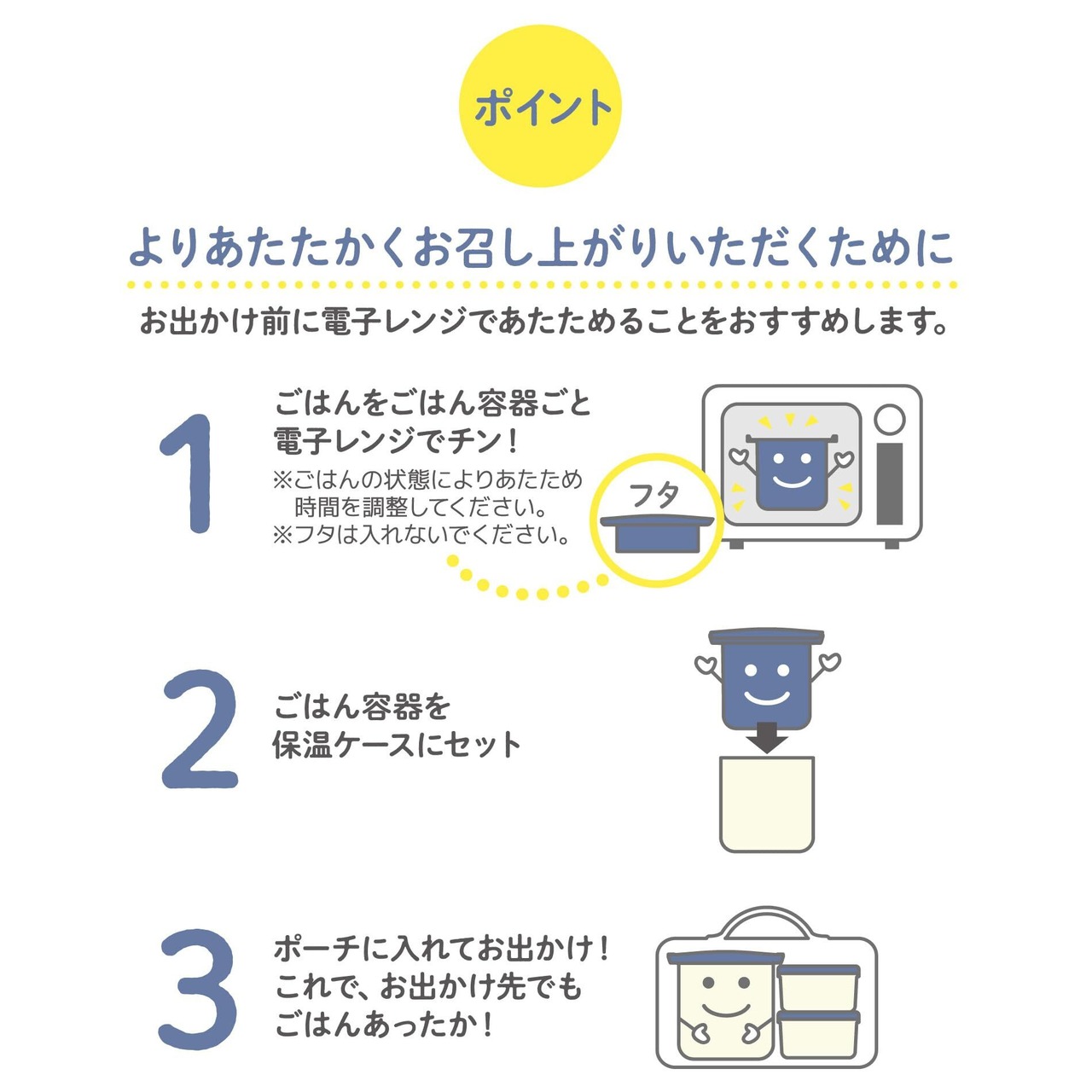 ポイント

よりあたたかくお召し上がりいただくために

お出かけ前に電子レンジであたためることをおすすめします。

1

ごはんをごはん容器ごと電子レンジでチン！

※ごはんの状態によりあたため時間を調整してください。
※フタは入れないでください。

フタ

2

ごはん容器を保温ケースにセット

3

ポーチに入れてお出かけ！
これで、お出かけ先でもごはんあったか！