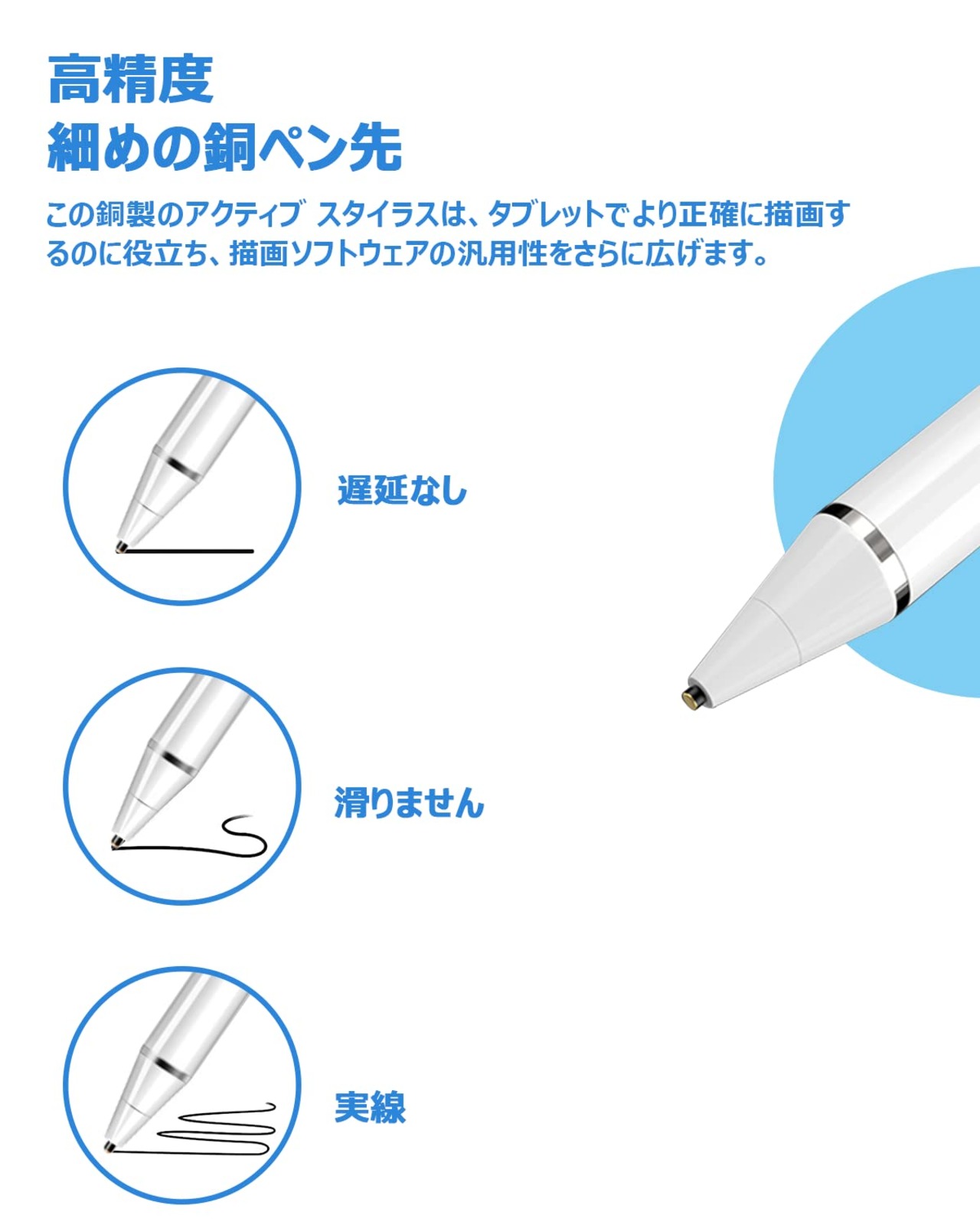 高精度
細めの銅ペン先

この銅製のアクティブ スタイラスは、タブレットでより正確に描画するのに役立ち、描画ソフトウェアの汎用性をさらに広げます。

遅延なし

滑りません

実線