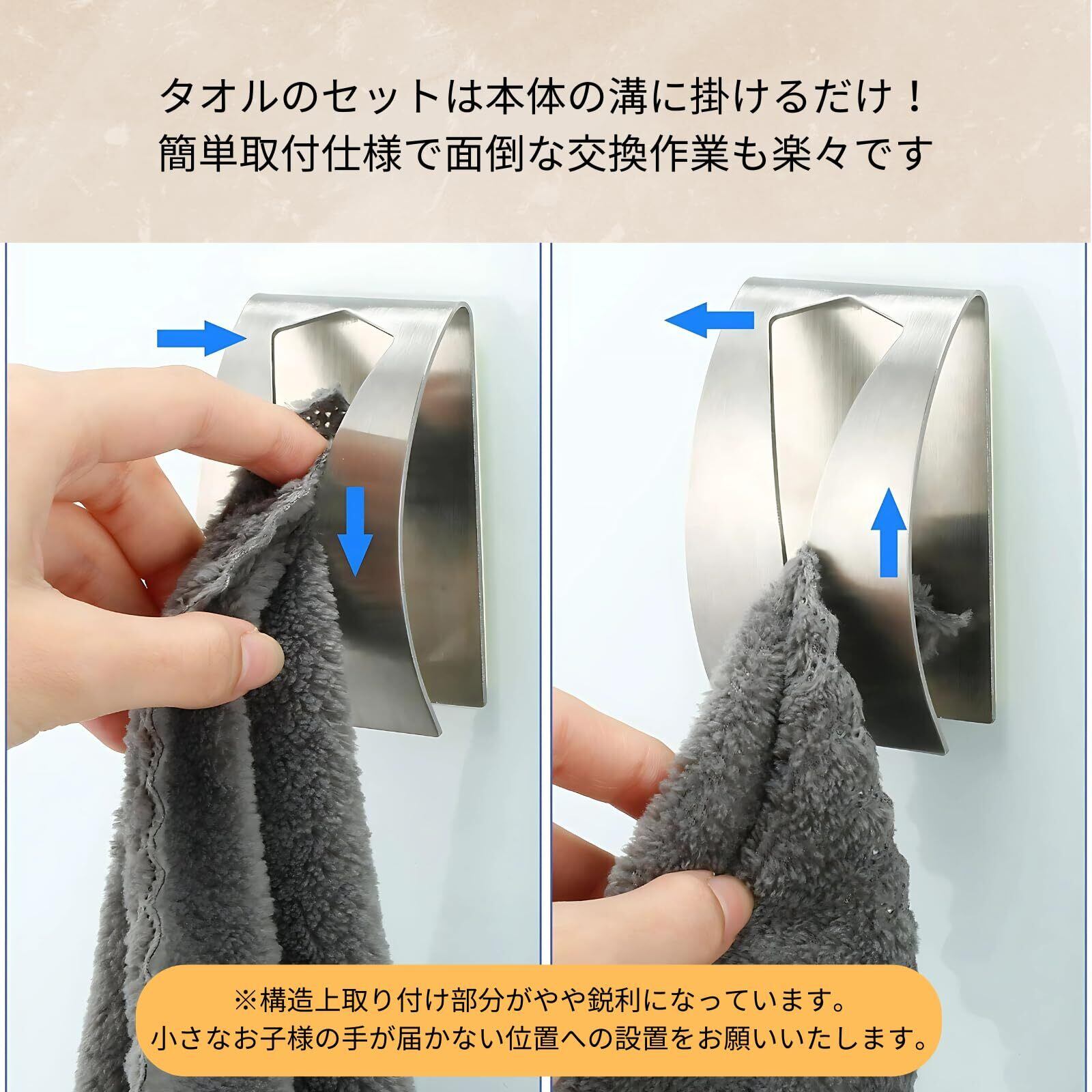 タオルのセットは本体の溝に掛けるだけ！
簡単取付仕様で面倒な交換作業も楽々です

※構造上取り付け部分がやや鋭利になっています。
小さなお子様の手が届かない位置への設置をお願いいたします。