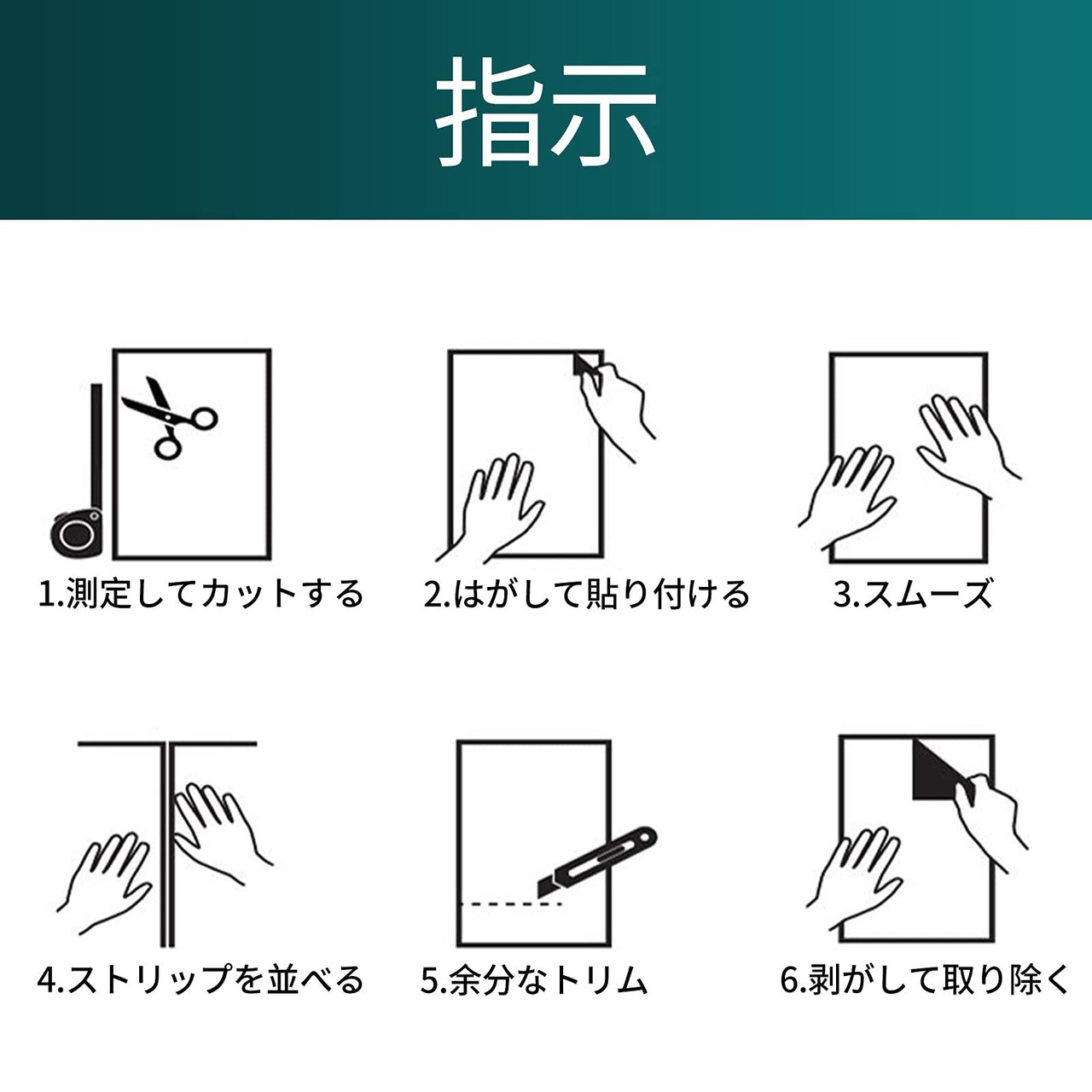 指示

1.測定してカットする

2.はがして貼り付ける

3.スムーズ

4.ストリップを並べる

5.余分なトリム

6.剥がして取り除く