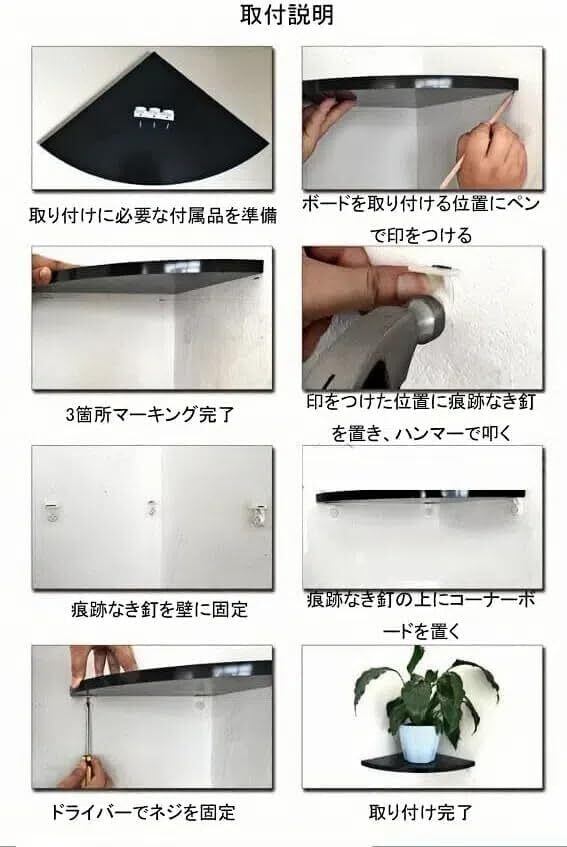 取付説明

取り付けに必要な付属品を準備

ボードを取り付ける位置にペンで印をつける

3箇所マーキング完了

印をつけた位置に痕跡なき釘を置き、ハンマーで叩く

痕跡なき釘を壁に固定

痕跡なき釘の上にコーナーボードを置く

ドライバーでネジを固定

取り付け完了