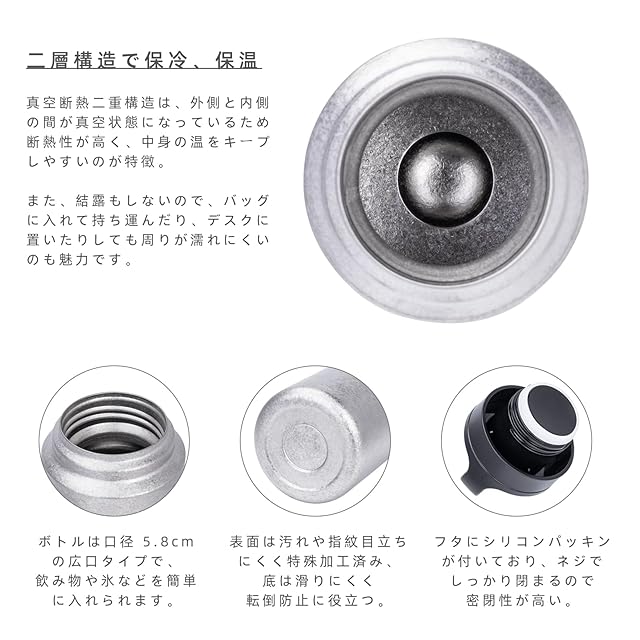 二層構造で保冷、保温

真空断熱二重構造は、外側と内側の間が真空状態になっているため断熱性が高く、中身の温をキープしやすいのが特徴。

また、結露もしないので、バッグに入れて持ち運んだり、デスクに置いたりしても周りが濡れにくいのも魅力です。

ボトルは口径 5.8cm の広口タイプで、飲み物や氷などを簡単に入れられます。

表面は汚れや指紋目立ちにくく特殊加工済み、底は滑りにくく転倒防止に役立つ。

フタにシリコンパッキンが付いており、ネジでしっかり閉まるので密閉性が高い。