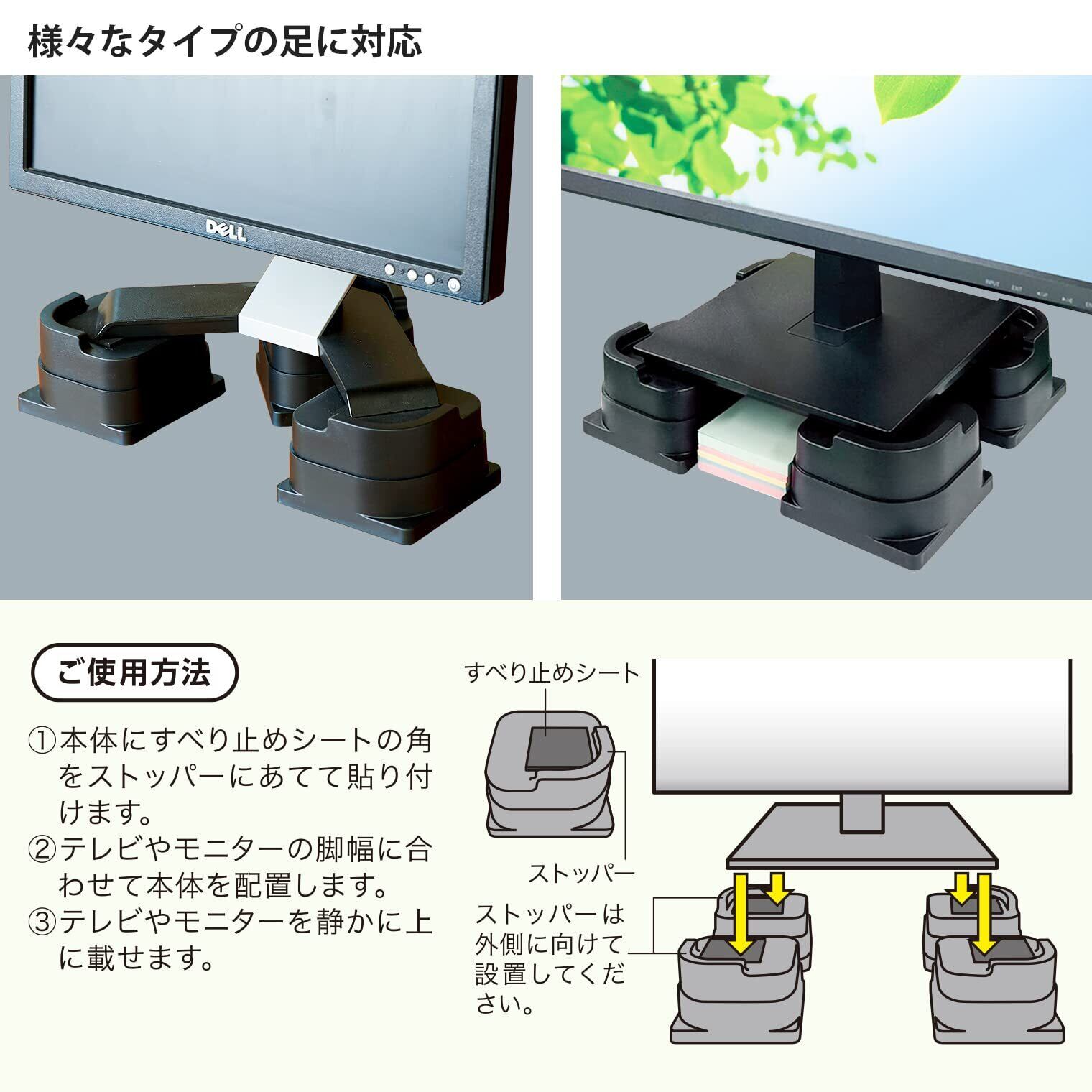 様々なタイプの足に対応

DELL

INPUT EXIT

ご使用方法

①本体にすべり止めシートの角をストッパーにあてて貼り付けます。
②テレビやモニターの脚幅に合わせて本体を配置します。
③テレビやモニターを静かに上に載せます。

すべり止めシート

ストッパー

ストッパーは外側に向けて設置してください。