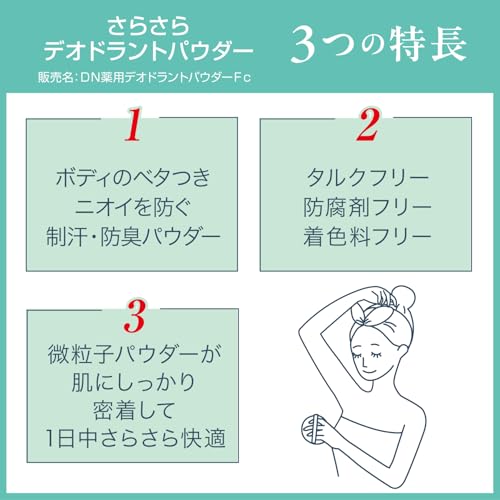 さらさら
デオドラントパウダー
販売名：DN薬用デオドラントパウダーFc

3つの特長

1

ボディのベタつき
ニオイを防ぐ
制汗・防臭パウダー

2

タルクフリー
防腐剤フリー
着色料フリー

3

微粒子パウダーが
肌にしっかり
密着して
1日中さらさら快適