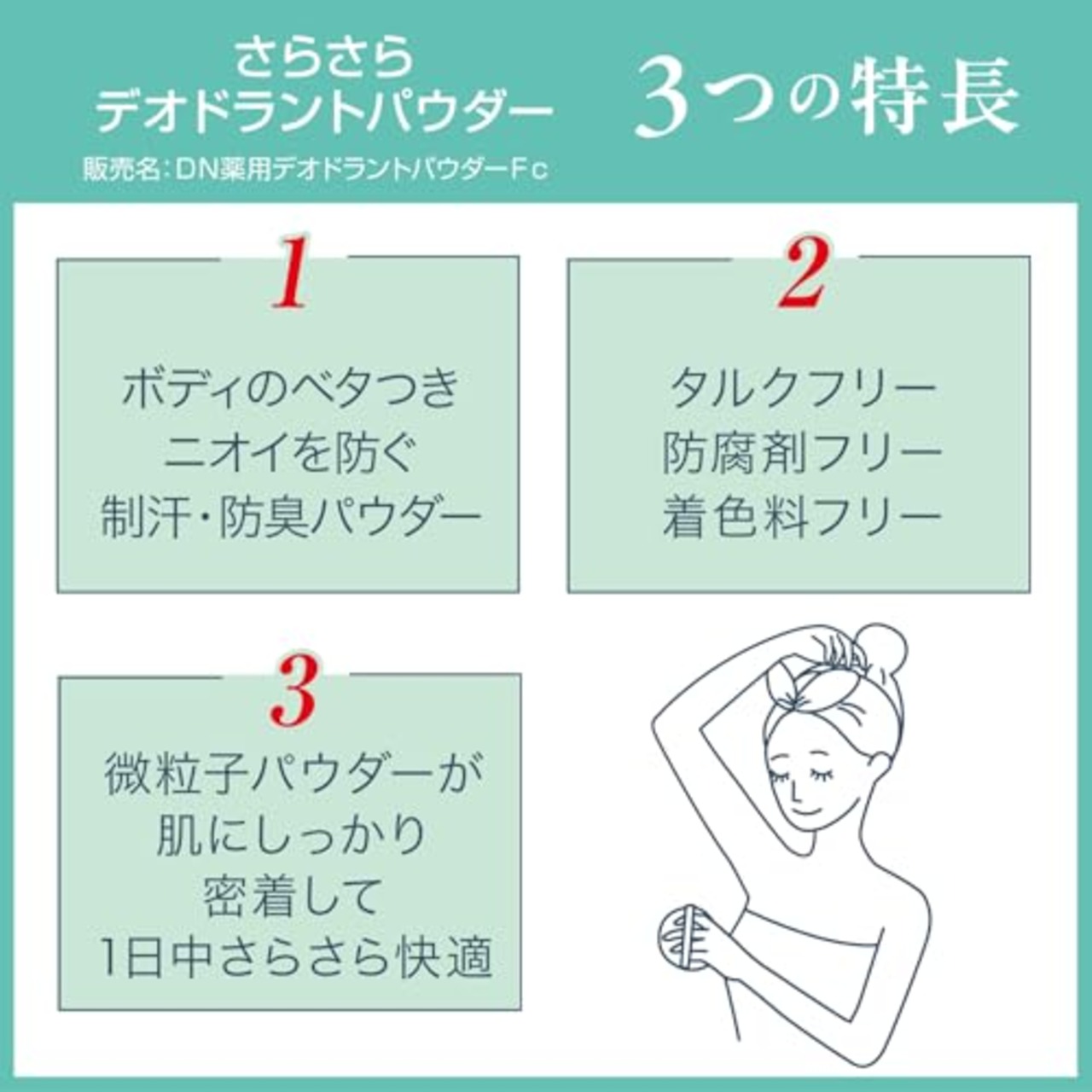 さらさら
デオドラントパウダー
販売名：DN薬用デオドラントパウダーFc

3つの特長

1
ボディのベタつき
ニオイを防ぐ
制汗・防臭パウダー

2
タルクフリー
防腐剤フリー
着色料フリー

3
微粒子パウダーが
肌にしっかり
密着して
1日中さらさら快適