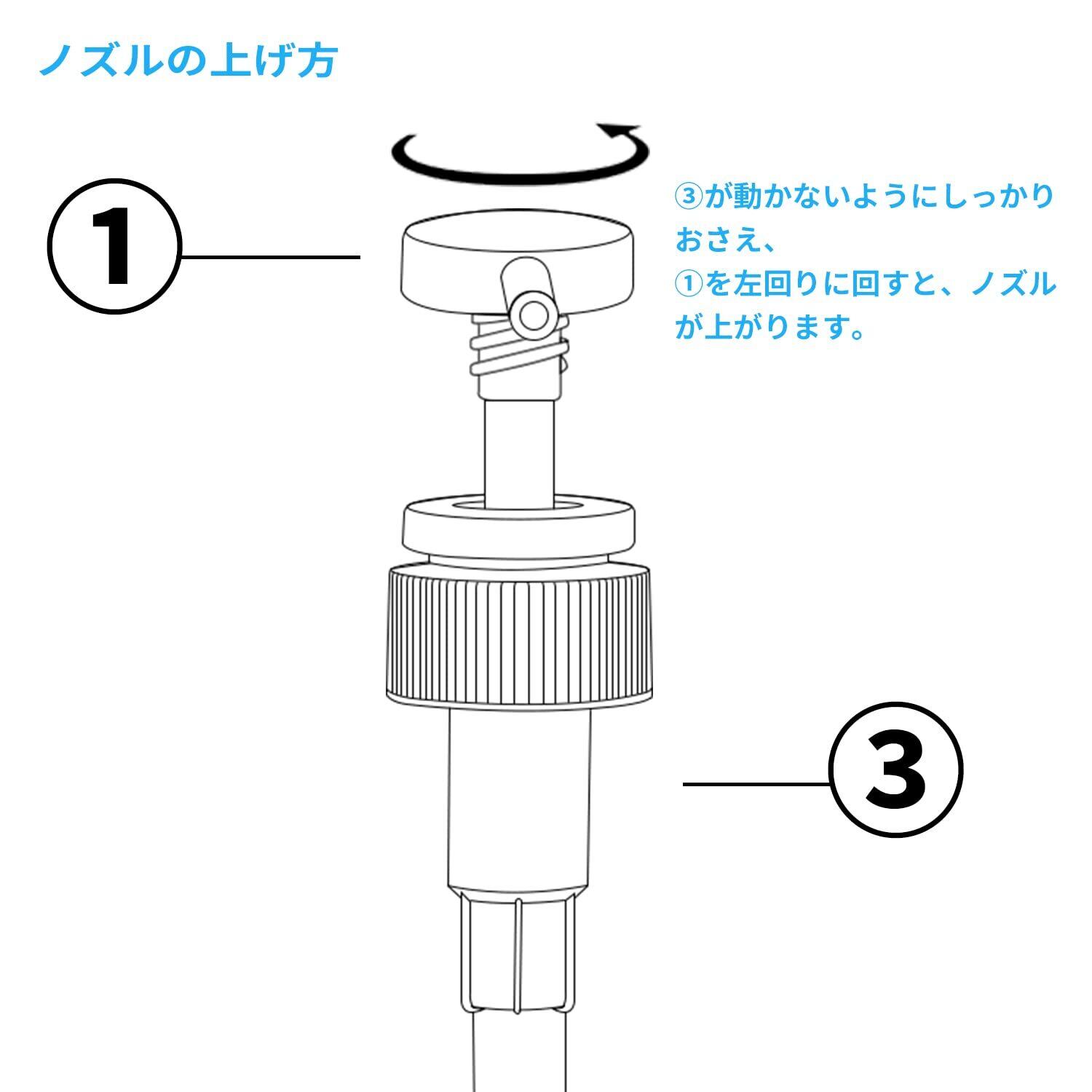 ノズルの上げ方

①

③が動かないようにしっかりおさえ、
①を左回りに回すと、ノズルが上がります。

③