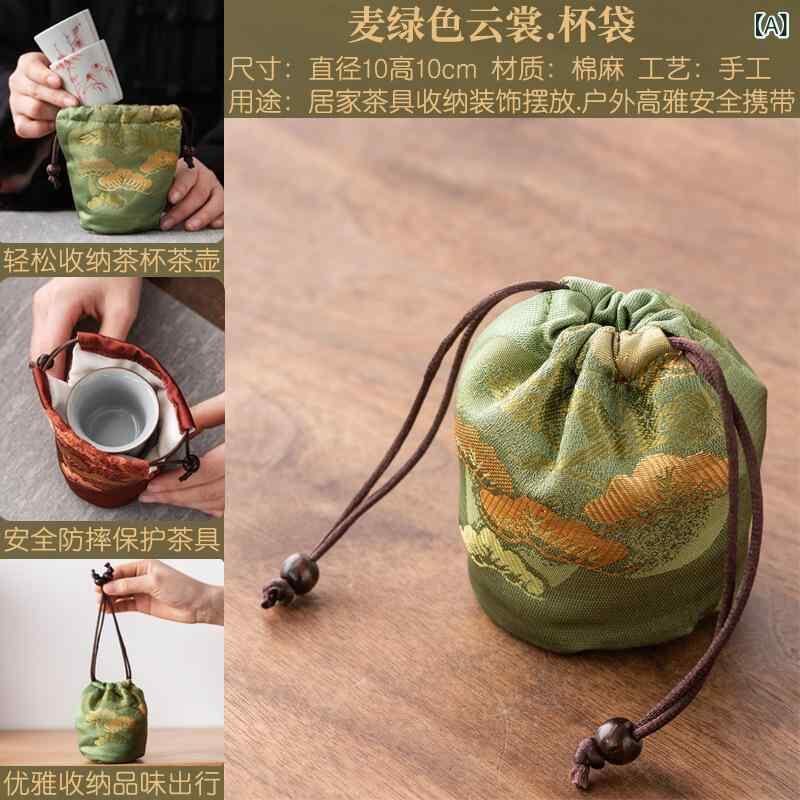 麦绿色云裳.杯袋

【A】

尺寸：直径10高10cm 材质：棉麻 工艺：手工

用途：居家茶具收纳装饰摆放.户外高雅安全携带

轻松收纳茶杯茶壶

安全防摔保护茶具

优雅收纳品味出行