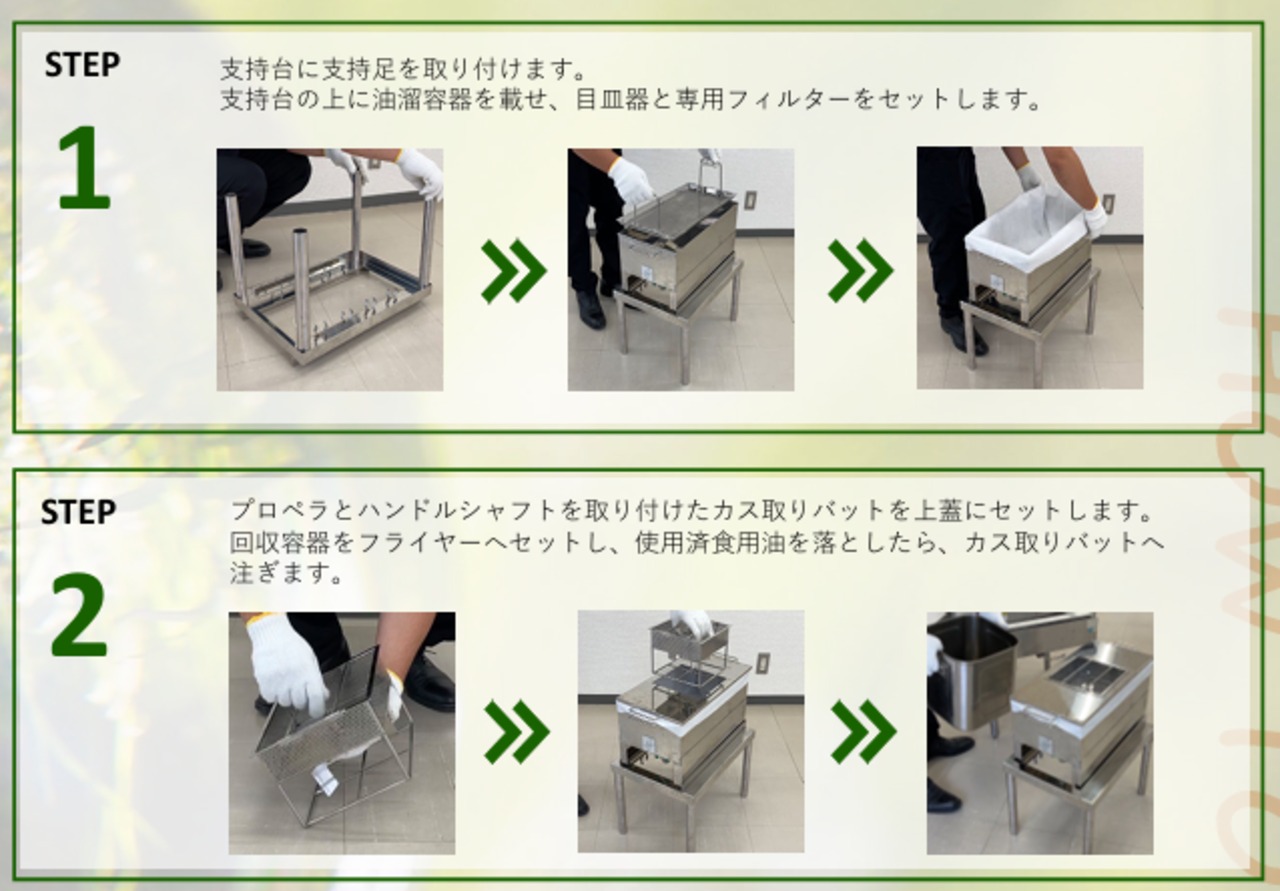 STEP

1

支持台に支持足を取り付けます。
支持台の上に油溜容器を載せ、目皿器と専用フィルターをセットします。

STEP

2

プロペラとハンドルシャフトを取り付けたカス取りバットを上蓋にセットします。
回収容器をフライヤーへセットし、使用済食用油を落としたら、カス取りバットへ注ぎます。