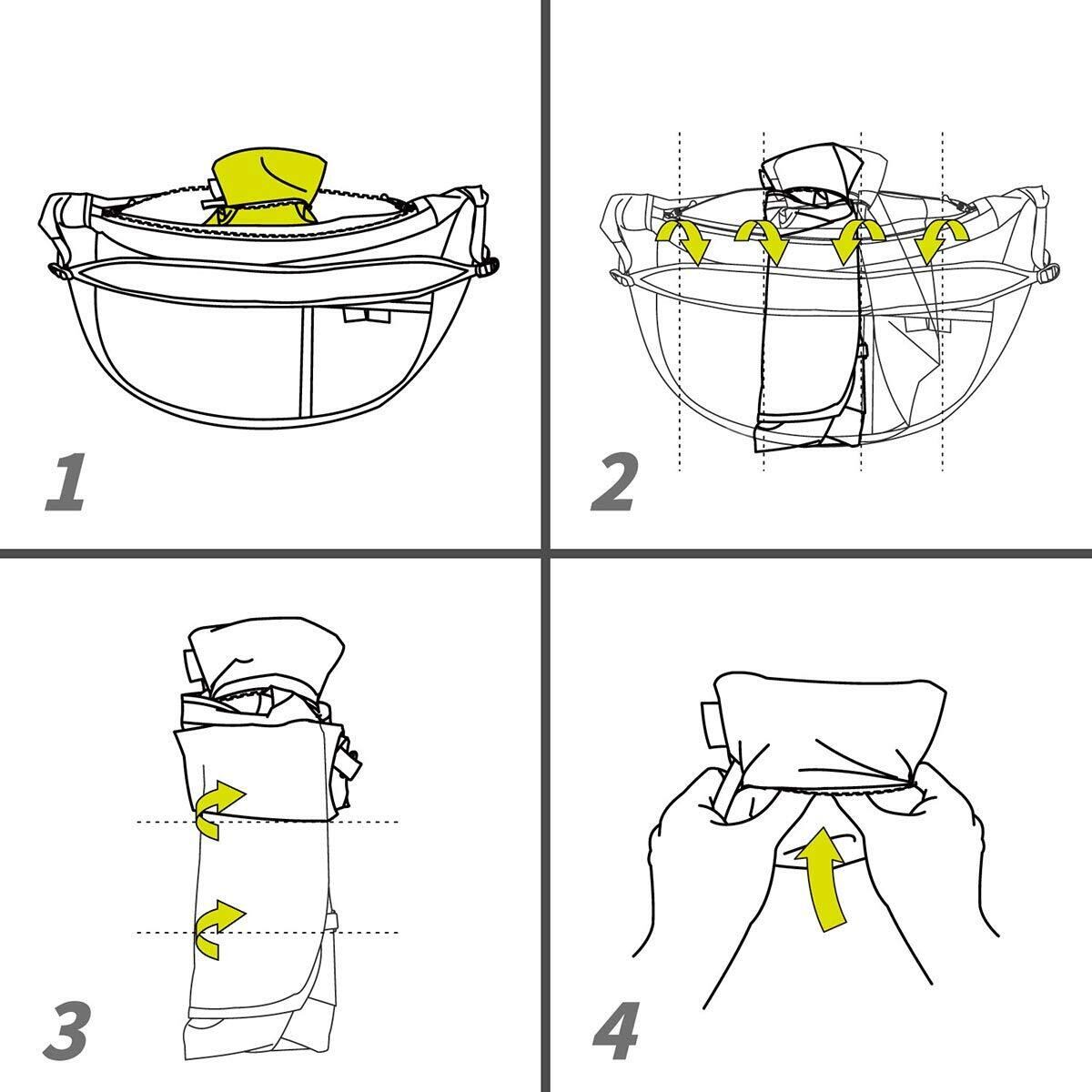 1

2

3

4