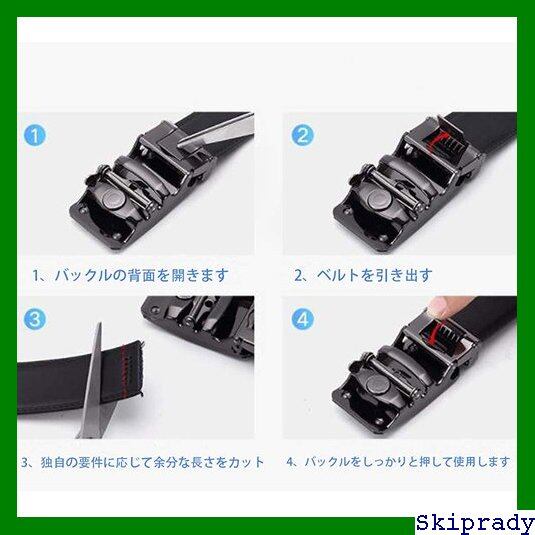 1

2

1、バックルの背面を開きます

2、ベルトを引き出す

3

4

3、独自の要件に応じて余分な長さをカット

4、バックルをしっかりと押して使用します

Skiprady