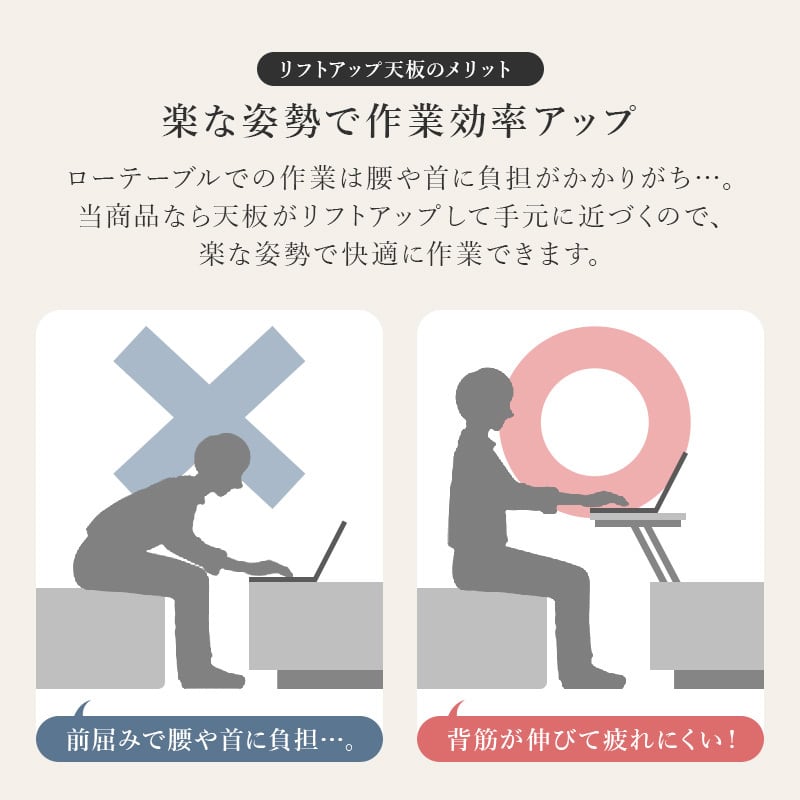 リフトアップ天板のメリット

楽な姿勢で作業効率アップ

ローテーブルでの作業は腰や首に負担がかかりがち…。当商品なら天板がリフトアップして手元に近づくので、楽な姿勢で快適に作業できます。

前屈みで腰や首に負担…。

背筋が伸びて疲れにくい！