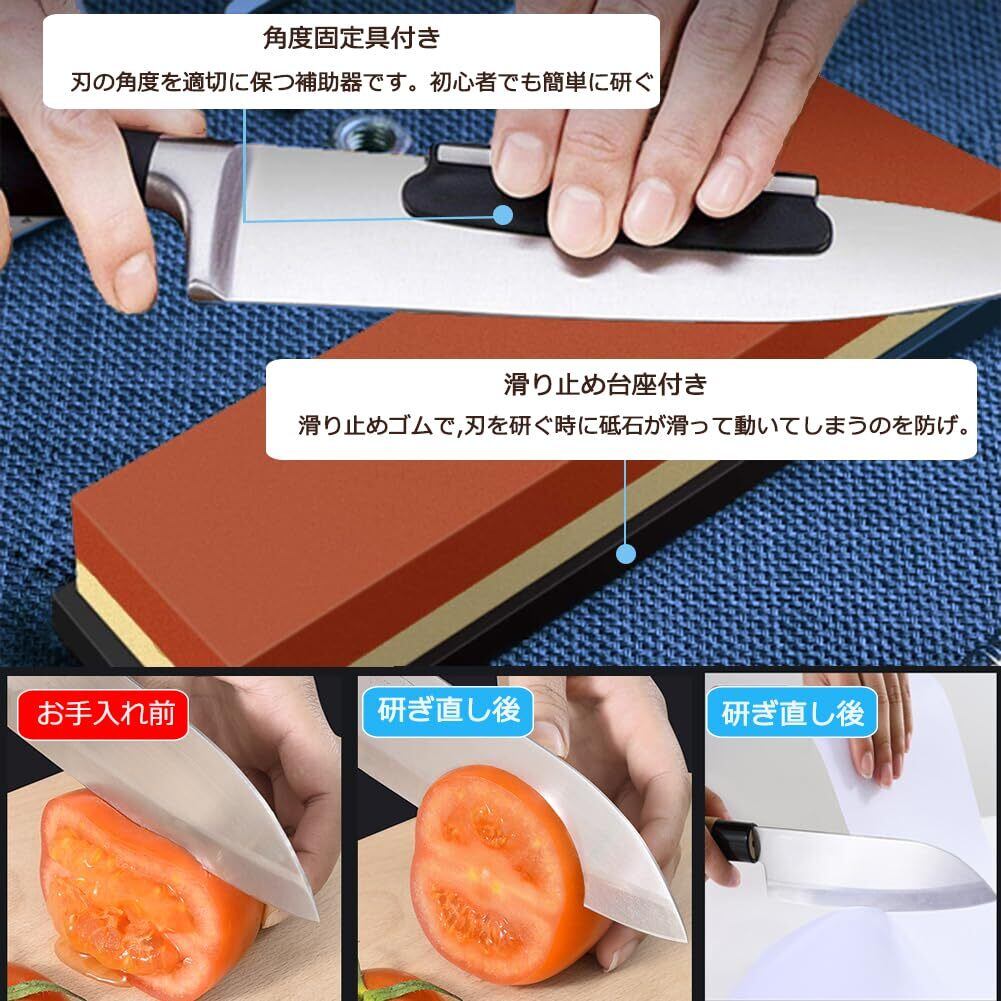 角度固定具付き

刃の角度を適切に保つ補助器です。初心者でも簡単に研ぐ

滑り止め台座付き

滑り止めゴムで,刃を研ぐ時に砥石が滑って動いてしまうのを防げ。

お手入れ前

研ぎ直し後

研ぎ直し後