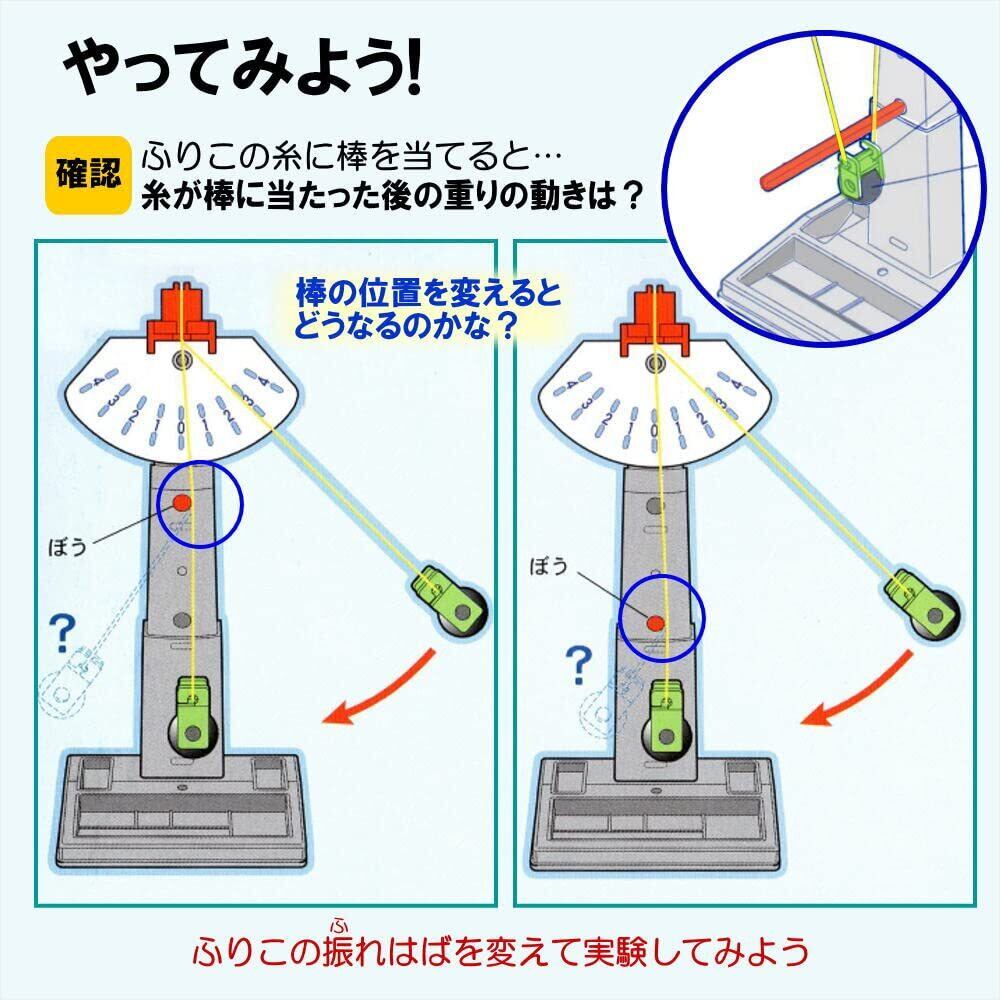 やってみよう!

確認 ふりこの糸に棒を当てると…
糸が棒に当たった後の重りの動きは？

棒の位置を変えるとどうなるのかな？

4 3 2 1 0 1 2 3 4

ぼう

?

4 3 2 1 0 1 2 3 4

ぼう

?

ふりこの振(ふ)れはばを変えて実験してみよう