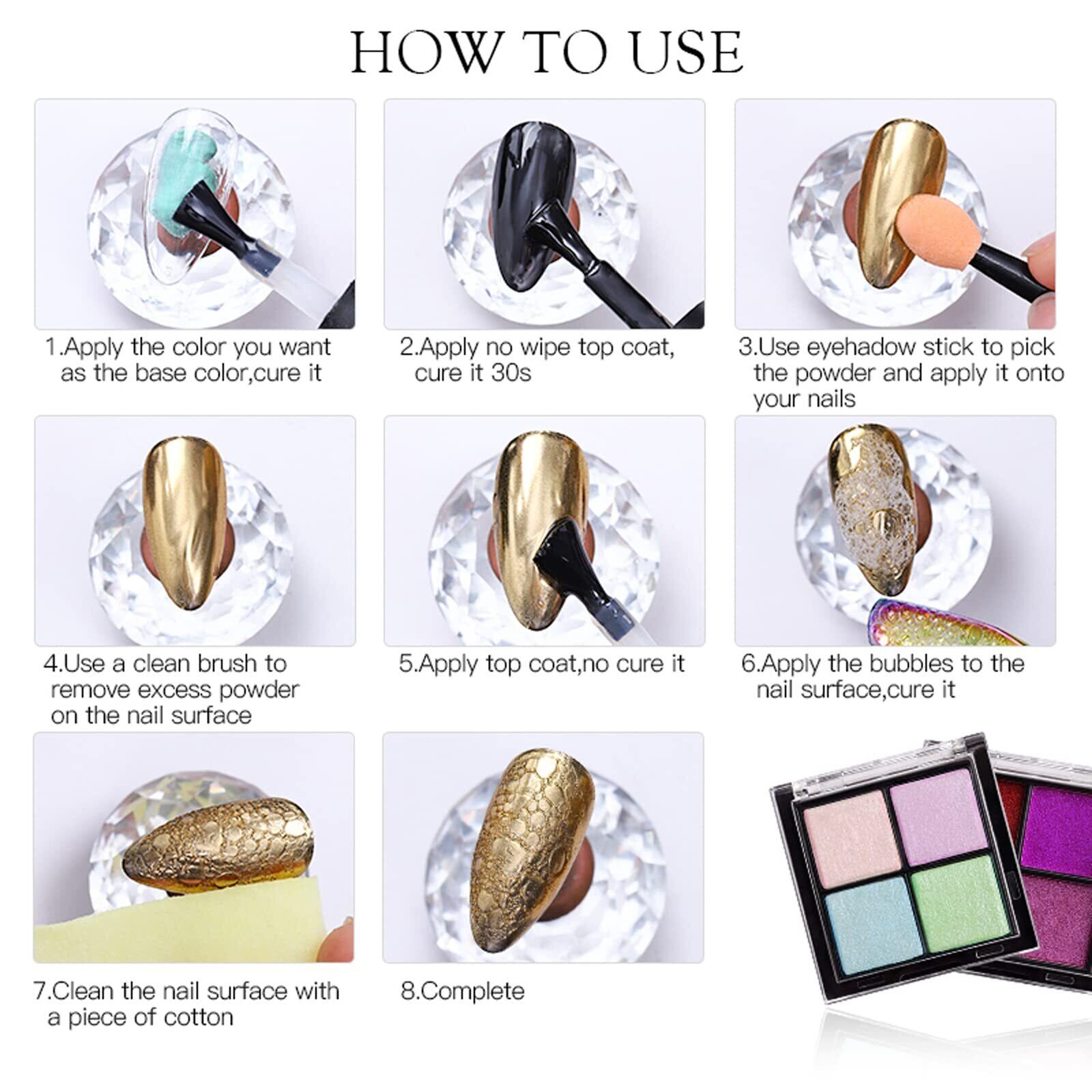 HOW TO USE

1.Apply the color you want as the base color,cure it

2.Apply no wipe top coat, cure it 30s

3.Use eyehadow stick to pick the powder and apply it onto your nails

4.Use a clean brush to remove excess powder on the nail surface

5.Apply top coat,no cure it

6.Apply the bubbles to the nail surface,cure it

7.Clean the nail surface with a piece of cotton

8.Complete