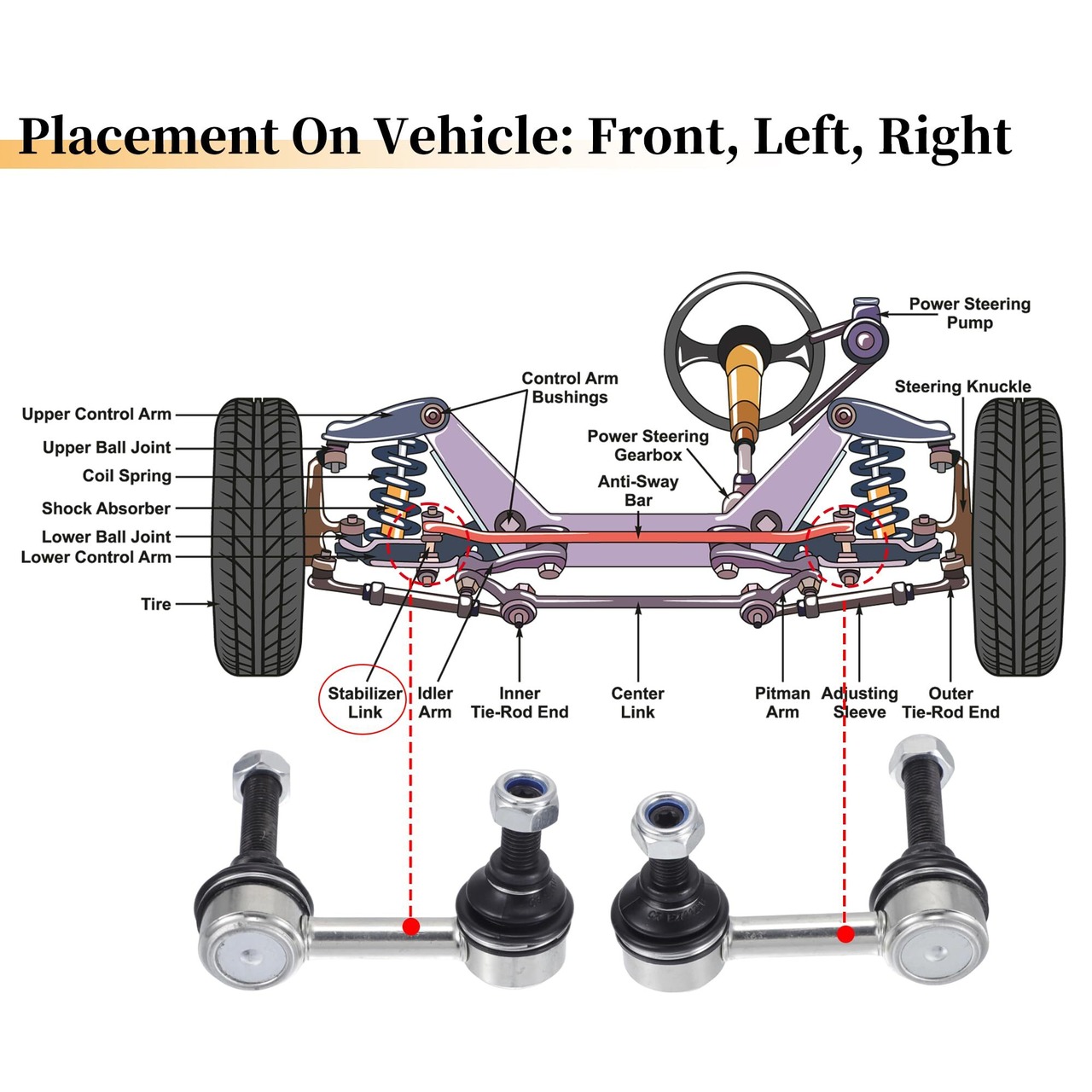 Placement On Vehicle: Front, Left, Right

Power Steering Pump

Control Arm Bushings

Steering Knuckle

Upper Control Arm

Upper Ball Joint

Coil Spring

Shock Absorber

Lower Ball Joint

Lower Control Arm

Tire

Power Steering Gearbox

Anti-Sway Bar

Stabilizer Link

Idler Arm

Inner Tie-Rod End

Center Link

Pitman Arm

Adjusting Sleeve

Outer Tie-Rod End