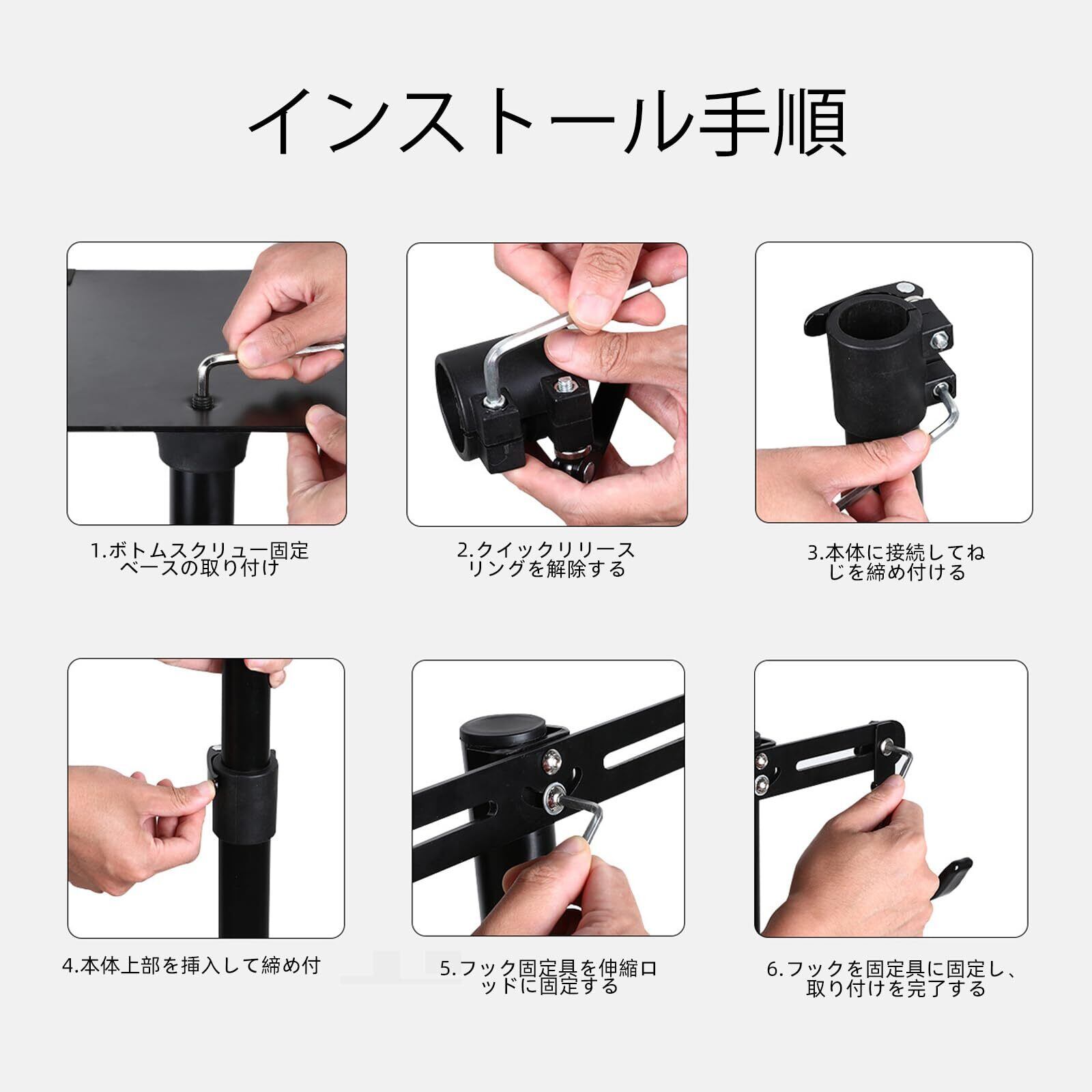 インストール手順

1.ボトムスクリュー固定ベースの取り付け

2.クイックリリースリングを解除する

3.本体に接続してねじを締め付ける

4.本体上部を挿入して締め付

5.フック固定具を伸縮ロッドに固定する

6.フックを固定具に固定し、取り付けを完了する