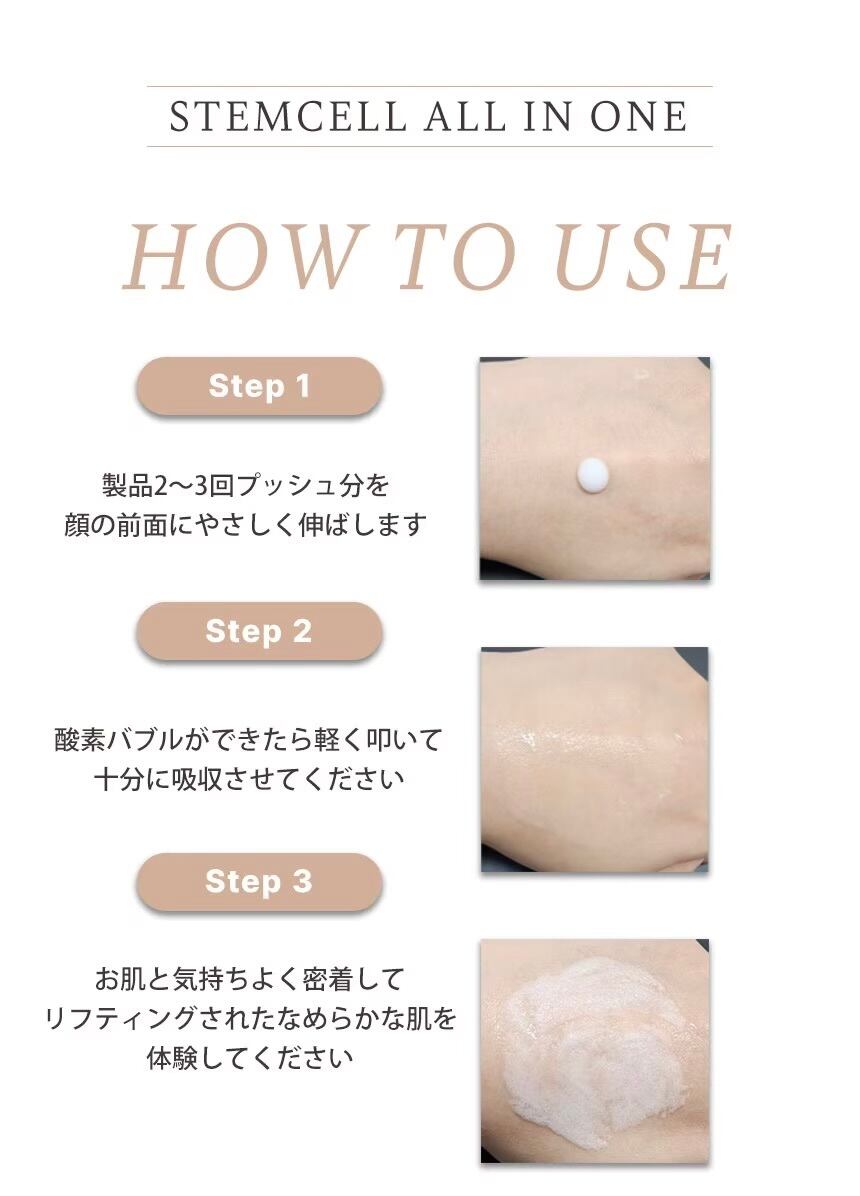 STEMCELL ALL IN ONE

HOW TO USE

Step 1

製品2〜3回プッシュ分を
顔の前面にやさしく伸ばします

Step 2

酸素バブルができたら軽く叩いて
十分に吸収させてください

Step 3

お肌と気持ちよく密着して
リフティングされたなめらかな肌を
体験してください