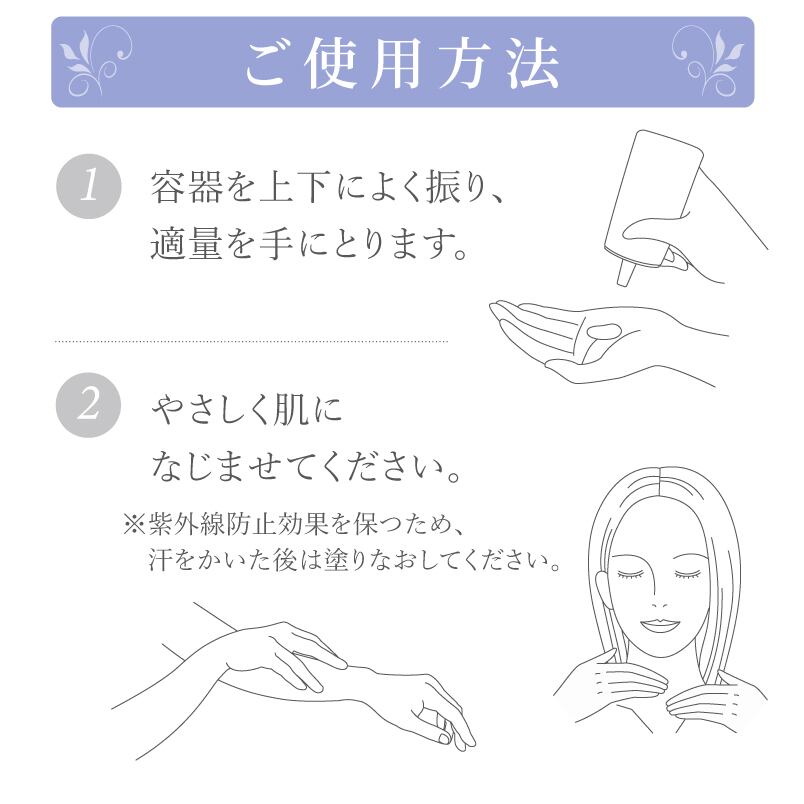 ご使用方法

1 容器を上下によく振り、適量を手にとります。

2 やさしく肌になじませてください。

※紫外線防止効果を保つため、汗をかいた後は塗りなおしてください。