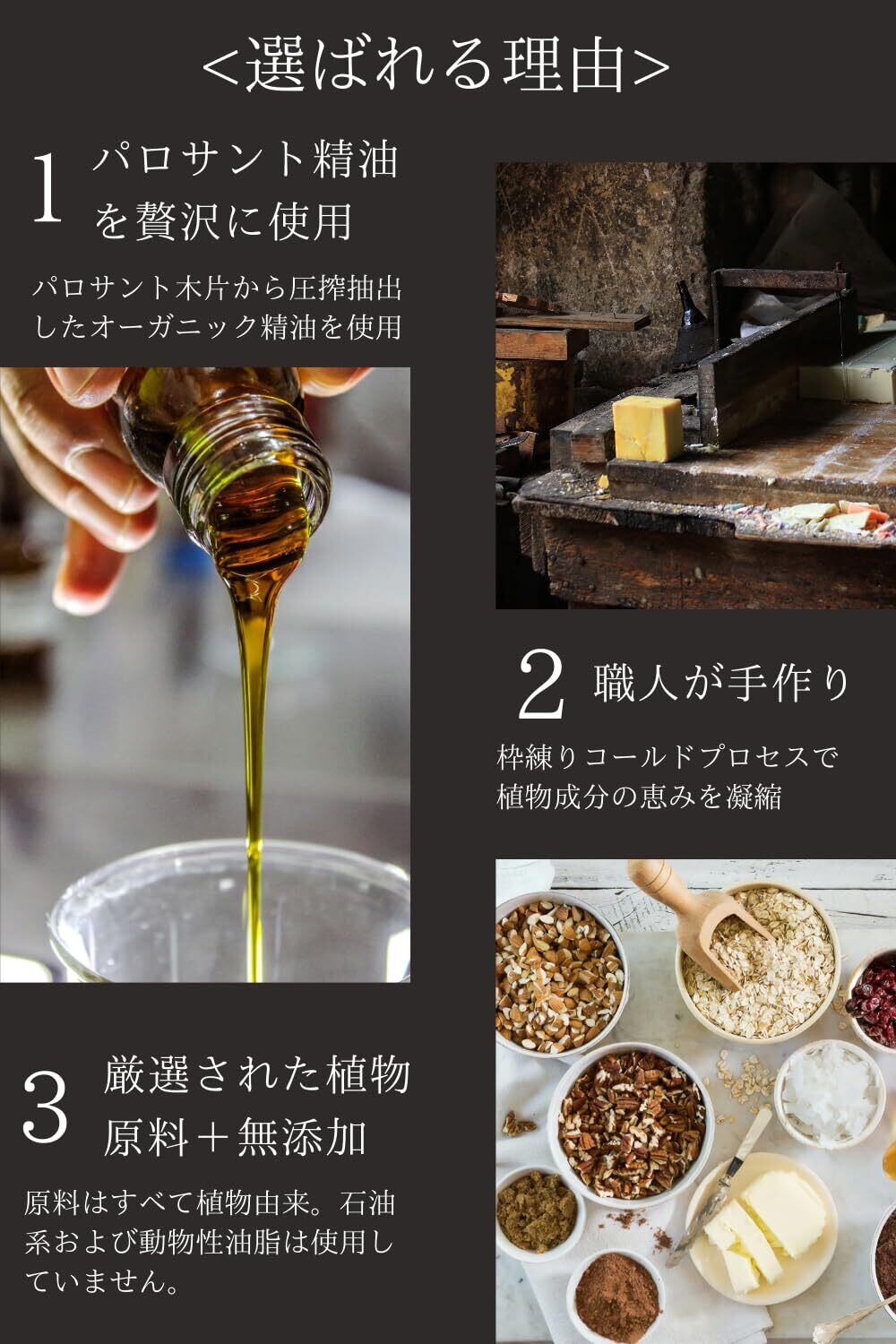 <選ばれる理由>

1 パロサント精油を贅沢に使用

パロサント木片から圧搾抽出したオーガニック精油を使用

2 職人が手作り

枠練りコールドプロセスで植物成分の恵みを凝縮

3 厳選された植物原料＋無添加

原料はすべて植物由来。石油系および動物性油脂は使用していません。