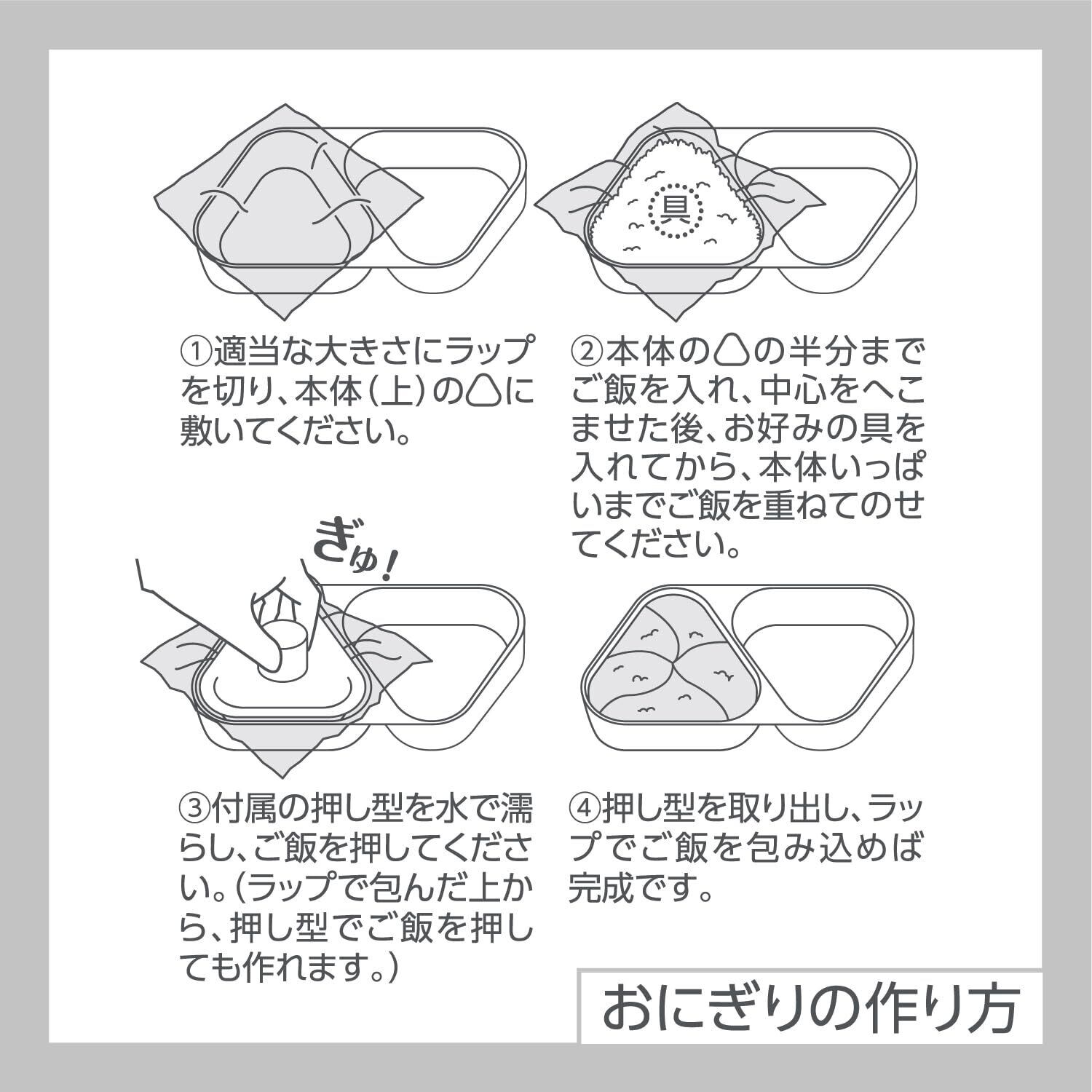 具

①適当な大きさにラップを切り、本体（上）の△に敷いてください。

②本体の△の半分までご飯を入れ、中心をへこませた後、お好みの具を入れてから、本体いっぱいまでご飯を重ねてのせてください。

ぎゅ！

③付属の押し型を水で濡らし、ご飯を押してください。（ラップで包んだ上から、押し型でご飯を押しても作れます。）

④押し型を取り出し、ラップでご飯を包み込めば完成です。

おにぎりの作り方