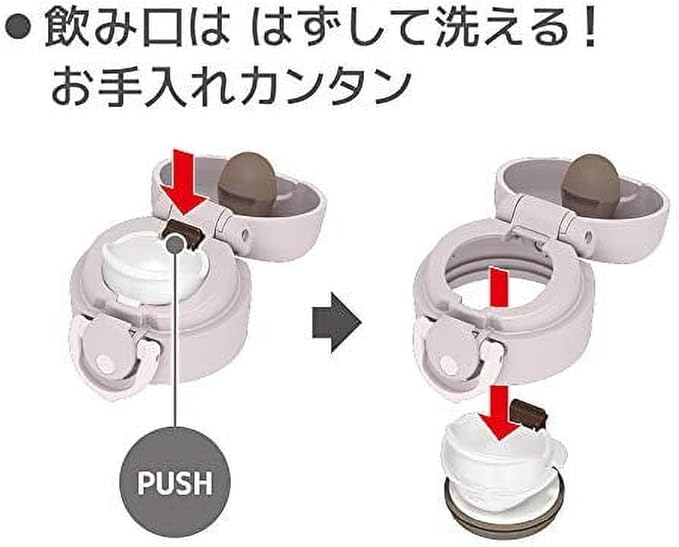 ●飲み口は はずして洗える！
お手入れカンタン

PUSH