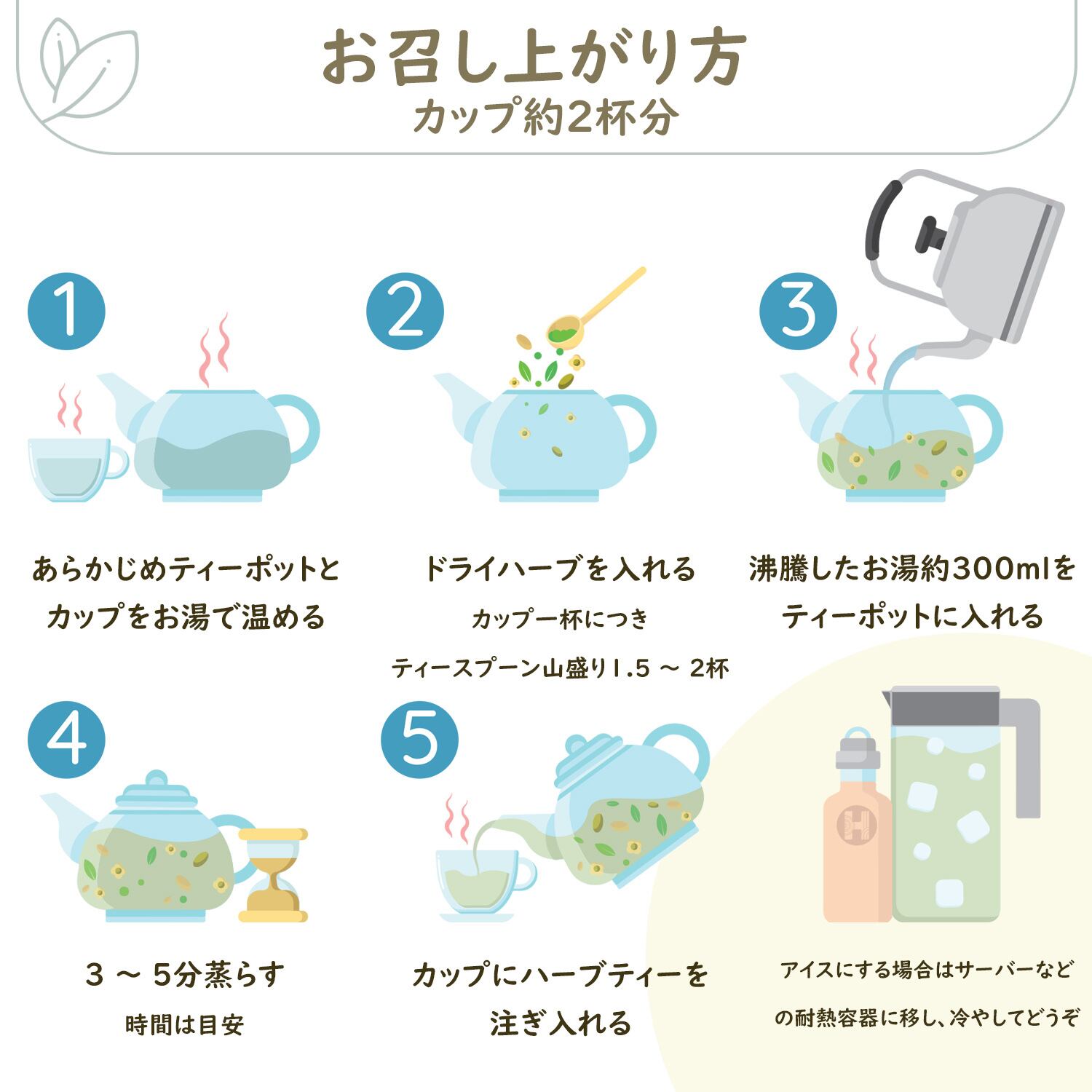 お召し上がり方
カップ約2杯分

1

あらかじめティーポットとカップをお湯で温める

2

ドライハーブを入れる

カップ一杯につき

ティースプーン山盛り1.5 ～ 2杯

3

沸騰したお湯約300mlをティーポットに入れる

4

3 ～ 5分蒸らす

時間は目安

5

カップにハーブティーを注ぎ入れる

H

アイスにする場合はサーバーなどの耐熱容器に移し、冷やしてどうぞ