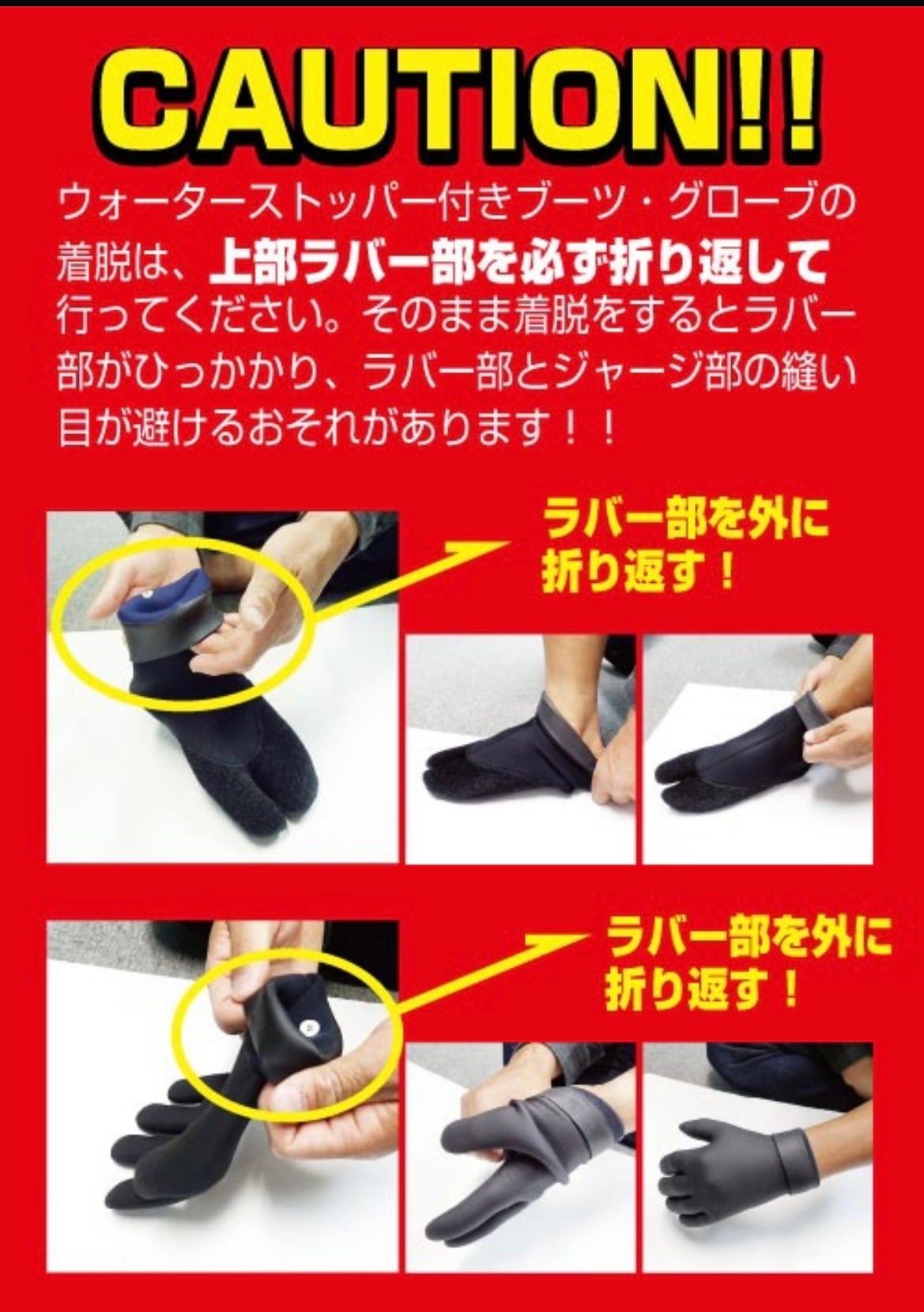 CAUTION!!

ウォーターストッパー付きブーツ・グローブの着脱は、上部ラバー部を必ず折り返して行ってください。そのまま着脱をするとラバー部がひっかかり、ラバー部とジャージ部の縫い目が避けるおそれがあります！！

ラバー部を外に折り返す！

ラバー部を外に折り返す！