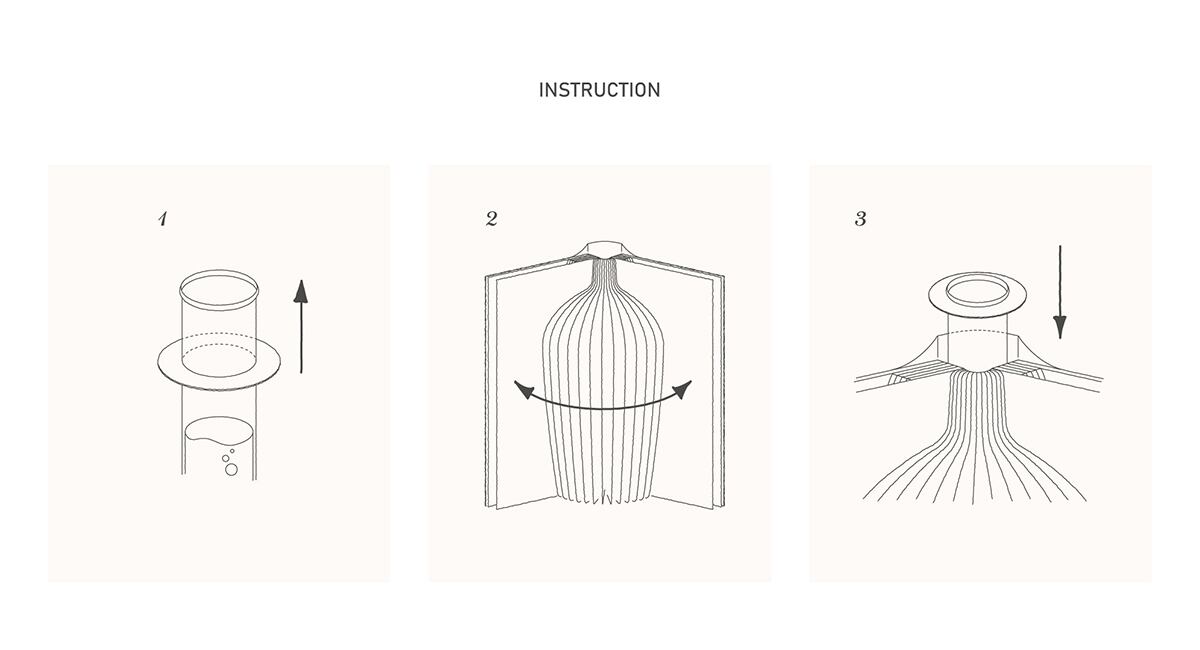 INSTRUCTION

1

2

3