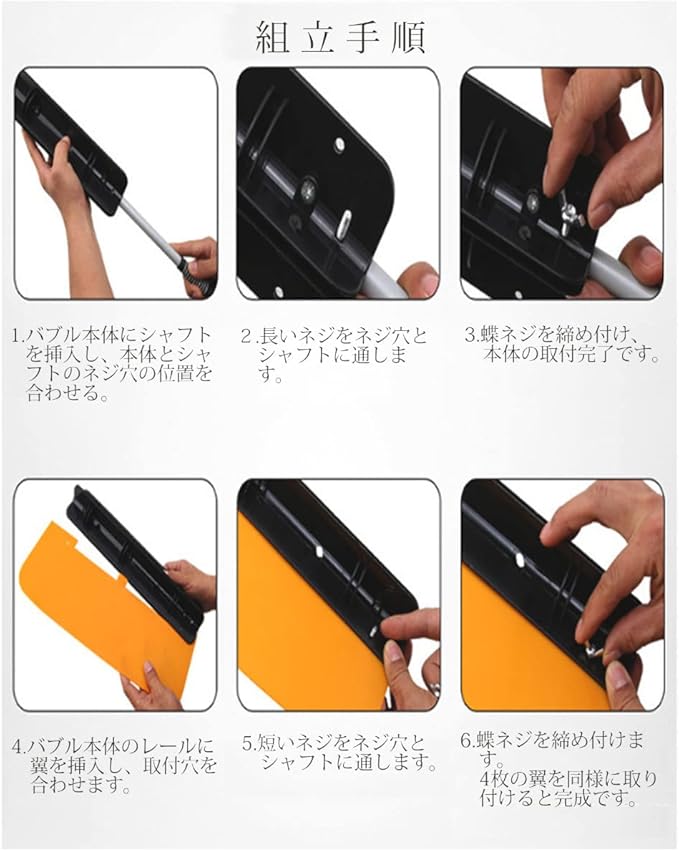 組立手順

1.バブル本体にシャフトを挿入し、本体とシャフトのネジ穴の位置を合わせる。

2.長いネジをネジ穴とシャフトに通します。

3.蝶ネジを締め付け、本体の取付完了です。

4.バブル本体のレールに翼を挿入し、取付穴を合わせます。

5.短いネジをネジ穴とシャフトに通します。

6.蝶ネジを締め付けます。
4枚の翼を同様に取り付けると完成です。