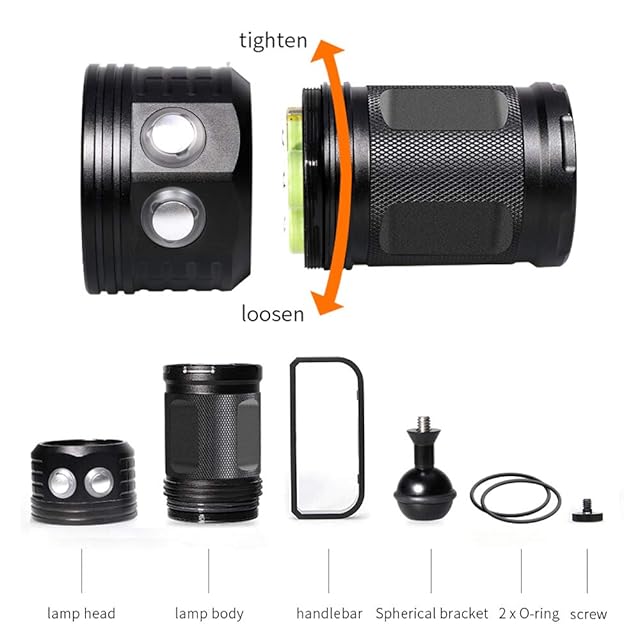 tighten

loosen

lamp head

lamp body

handlebar

Spherical bracket

2 x O-ring

screw