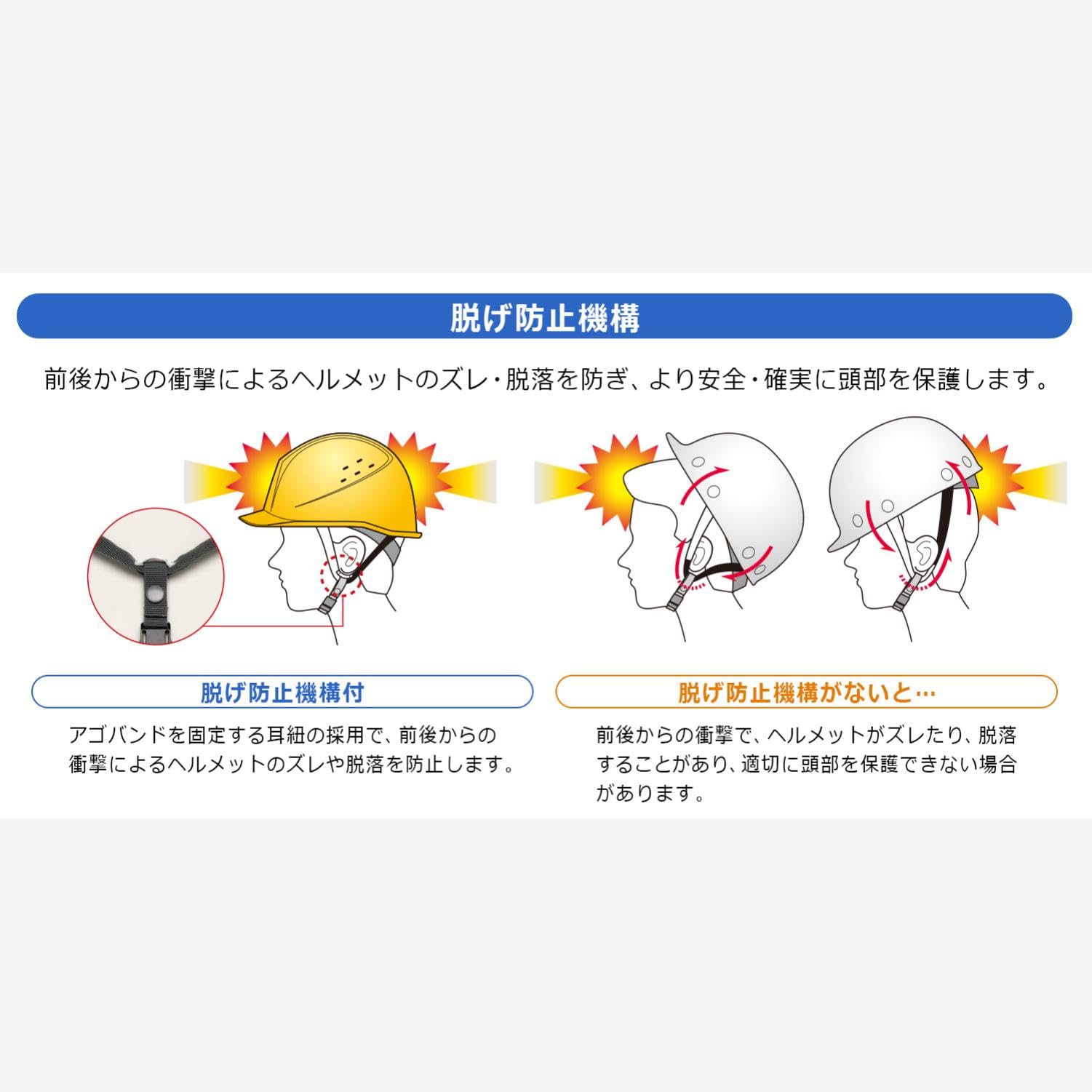 脱げ防止機構

前後からの衝撃によるヘルメットのズレ・脱落を防ぎ、より安全・確実に頭部を保護します。

脱げ防止機構付

アゴバンドを固定する耳紐の採用で、前後からの衝撃によるヘルメットのズレや脱落を防止します。

脱げ防止機構がないと…

前後からの衝撃で、ヘルメットがズレたり、脱落することがあり、適切に頭部を保護できない場合があります。