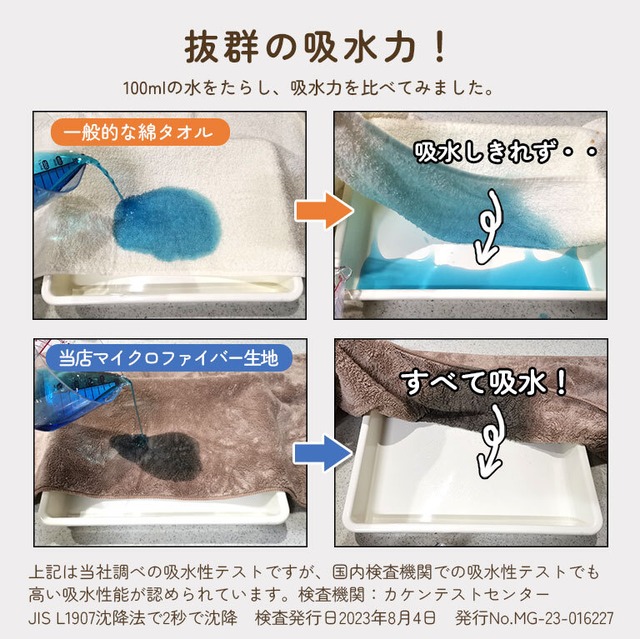 抜群の吸水力！

100mlの水をたらし、吸水力を比べてみました。

一般的な綿タオル

吸水しきれず・・

当店マイクロファイバー生地

すべて吸水！

上記は当社調べの吸水性テストですが、国内検査機関での吸水性テストでも高い吸水性能が認められています。検査機関：カケンテストセンター
JIS L1907沈降法で2秒で沈降　検査発行日2023年8月4日　発行No.MG-23-016227