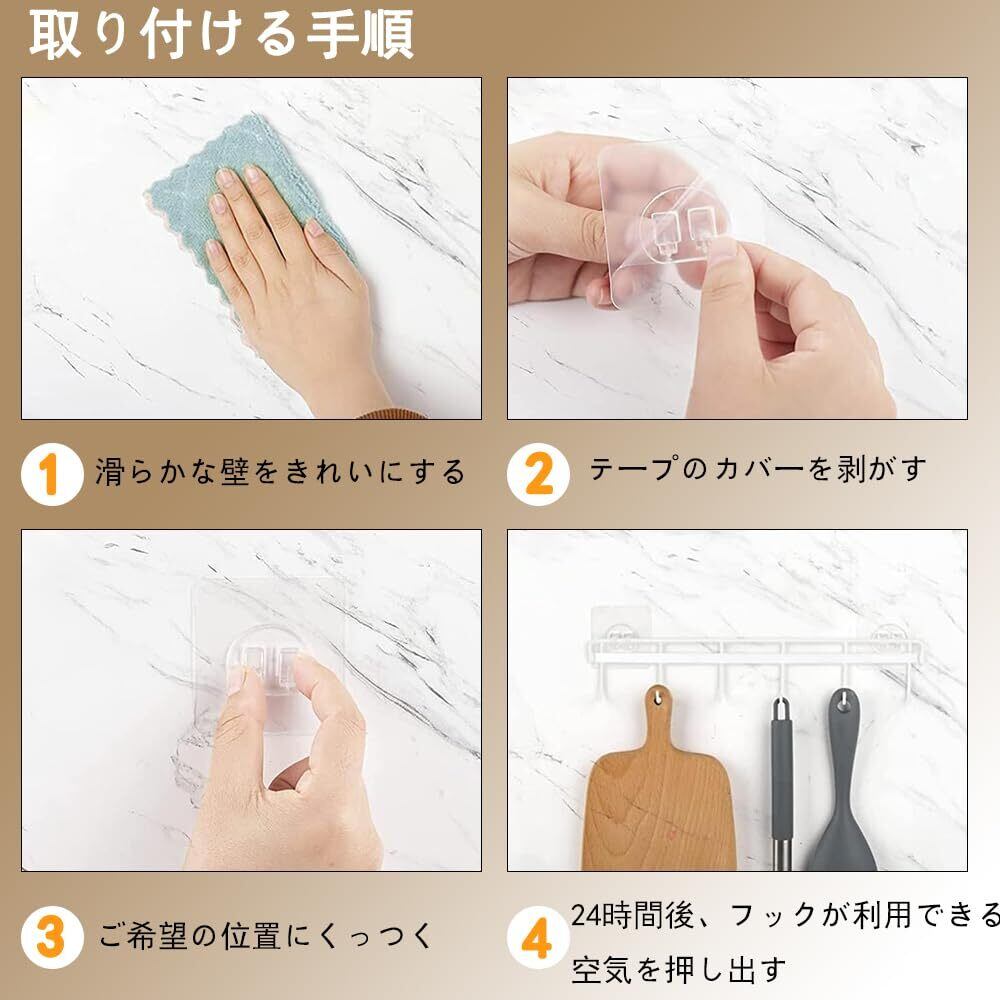 取り付ける手順

1 滑らかな壁をきれいにする

2 テープのカバーを剥がす

3 ご希望の位置にくっつく

4 24時間後、フックが利用できる
空気を押し出す