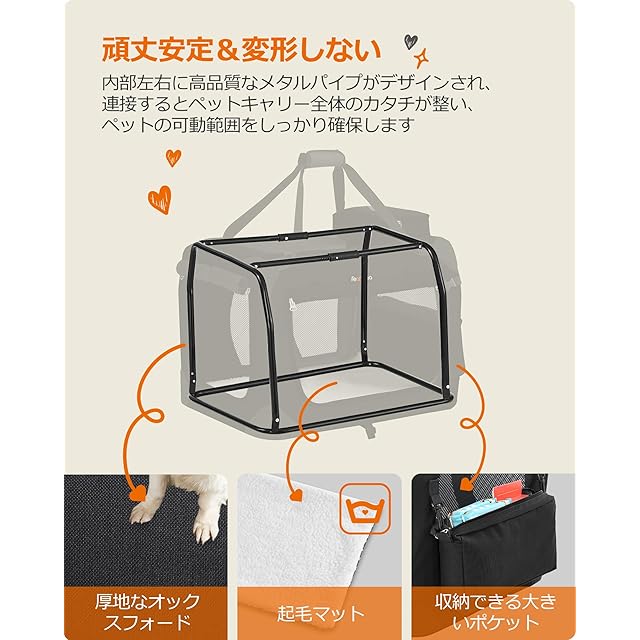 頑丈安定＆変形しない

内部左右に高品質なメタルパイプがデザインされ、連接するとペットキャリー全体のカタチが整い、ペットの可動範囲をしっかり確保します

厚地なオックスフォード

起毛マット

収納できる大きいポケット