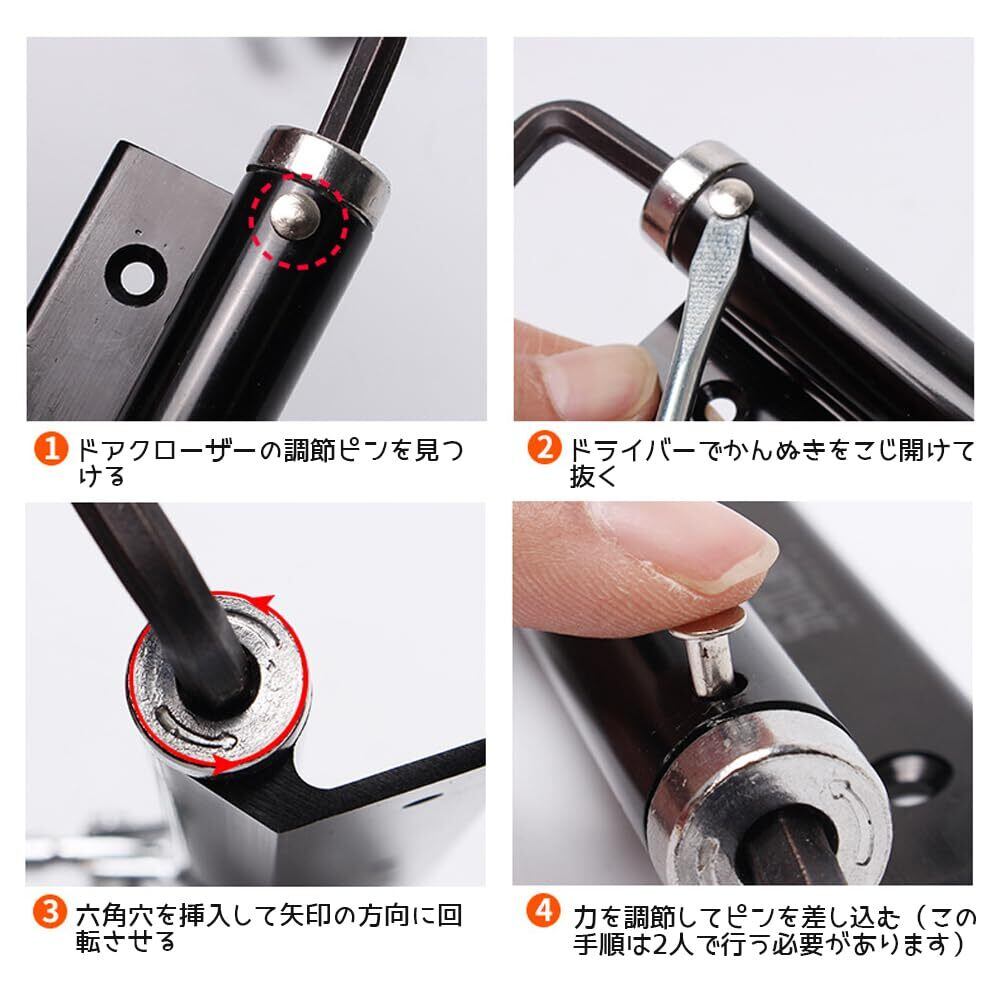 1 ドアクローザーの調節ピンを見つける

2 ドライバーでかんぬきをこじ開けて抜く

3 六角穴を挿入して矢印の方向に回転させる

4 力を調節してピンを差し込む（この手順は2人で行う必要があります）