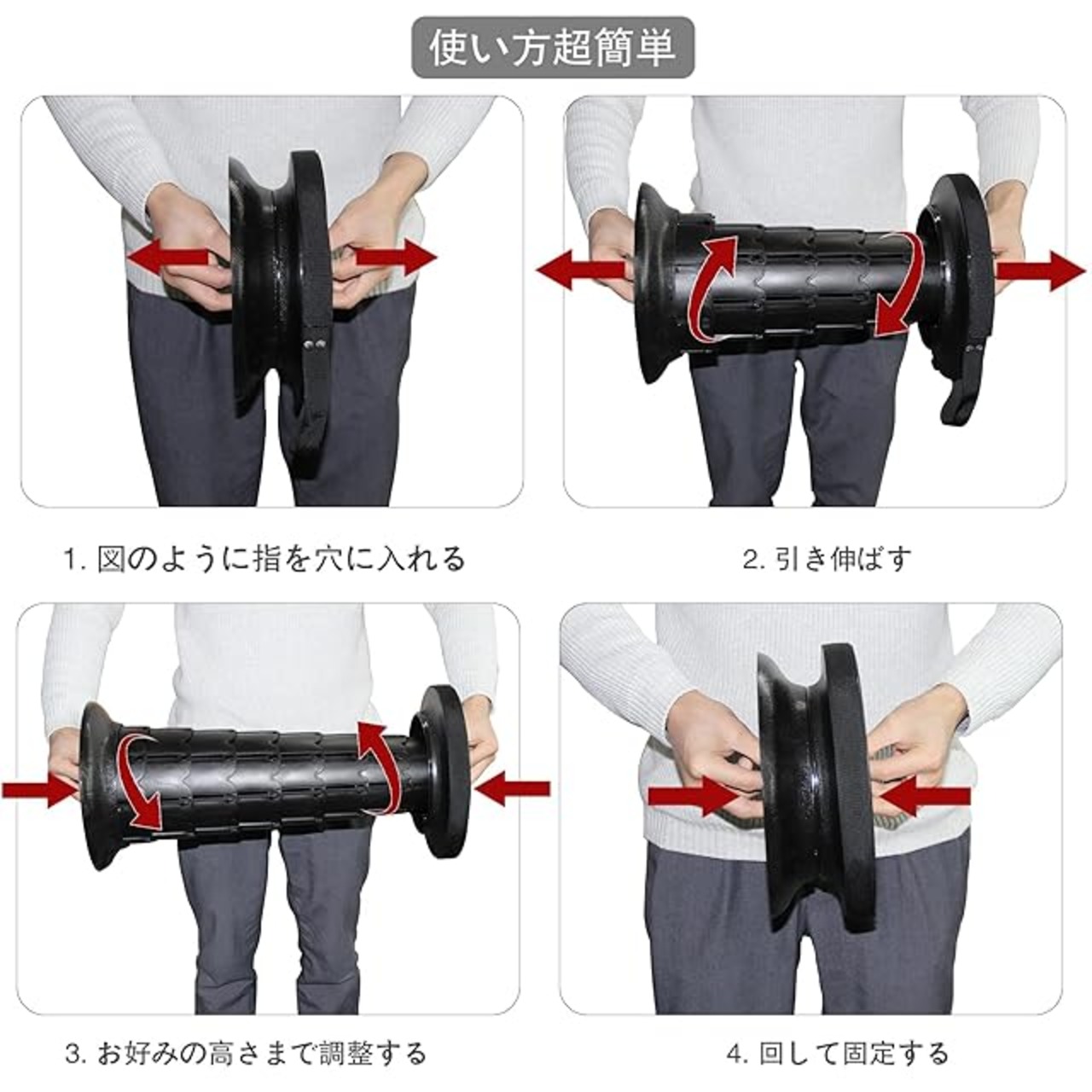 使い方超簡単

1. 図のように指を穴に入れる

2. 引き伸ばす

3. お好みの高さまで調整する

4. 回して固定する