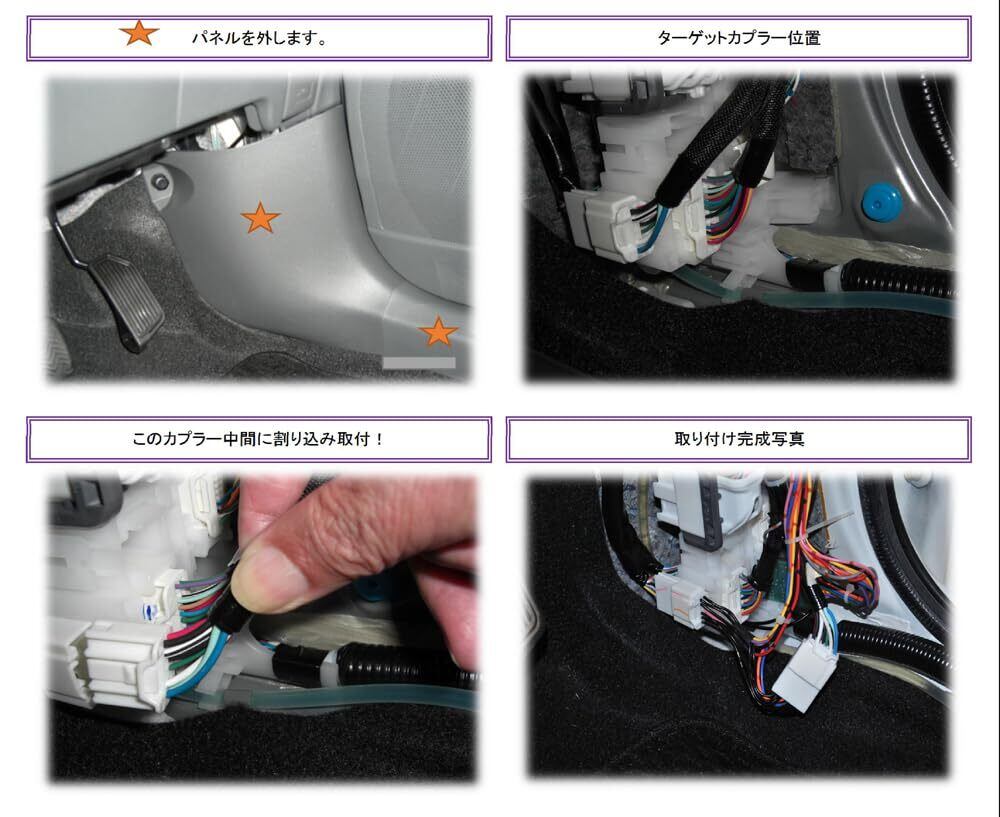 ★ パネルを外します。

ターゲットカプラー位置

このカプラー中間に割り込み取付！

取り付け完成写真