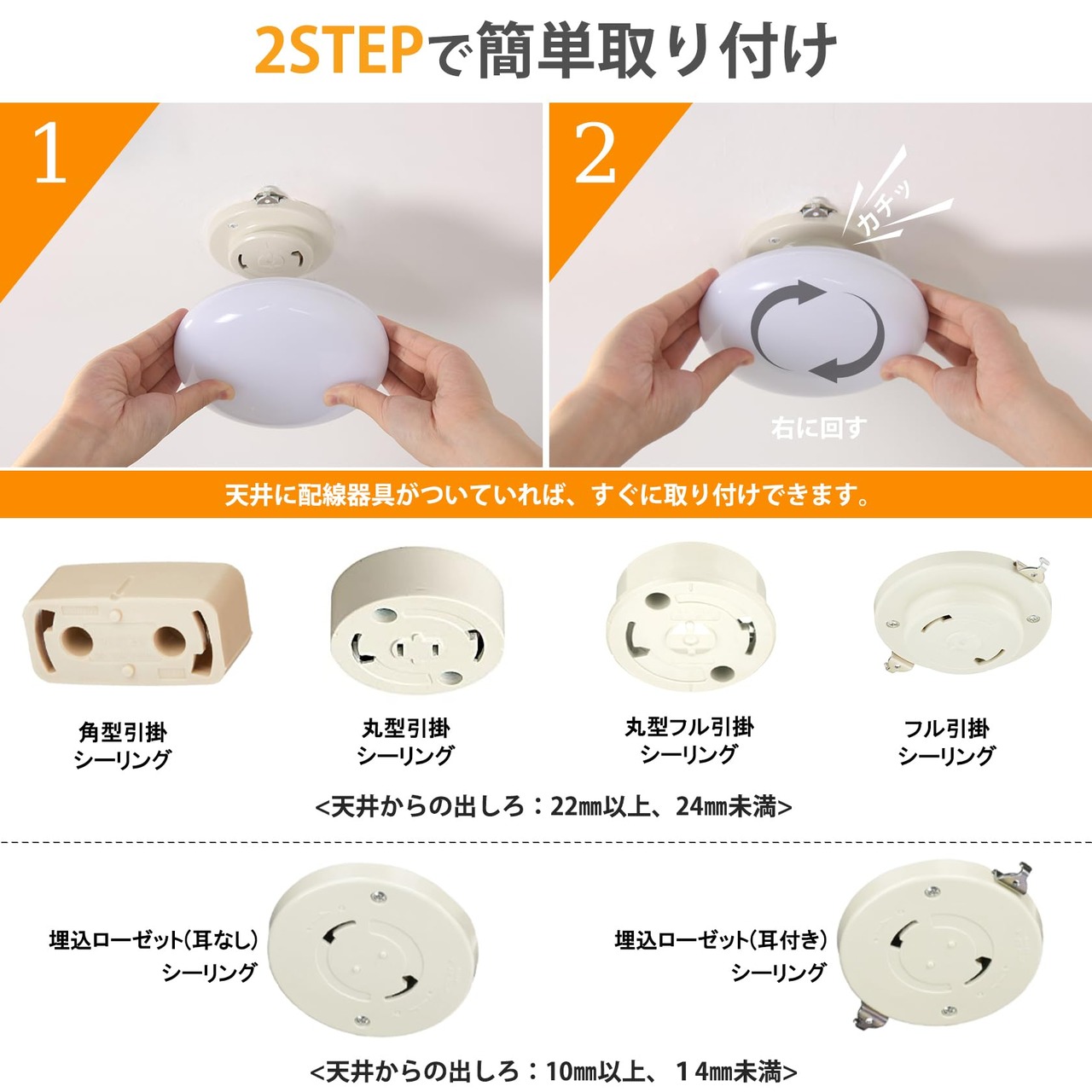 2STEPで簡単取り付け

1

2

カチッ

右に回す

天井に配線器具がついていれば、すぐに取り付けできます。

角型引掛
シーリング

丸型引掛
シーリング

丸型フル引掛
シーリング

フル引掛
シーリング

<天井からの出しろ：22㎜以上、24㎜未満>

埋込ローゼット(耳なし)
シーリング

埋込ローゼット(耳付き)
シーリング

<天井からの出しろ：10㎜以上、14㎜未満>