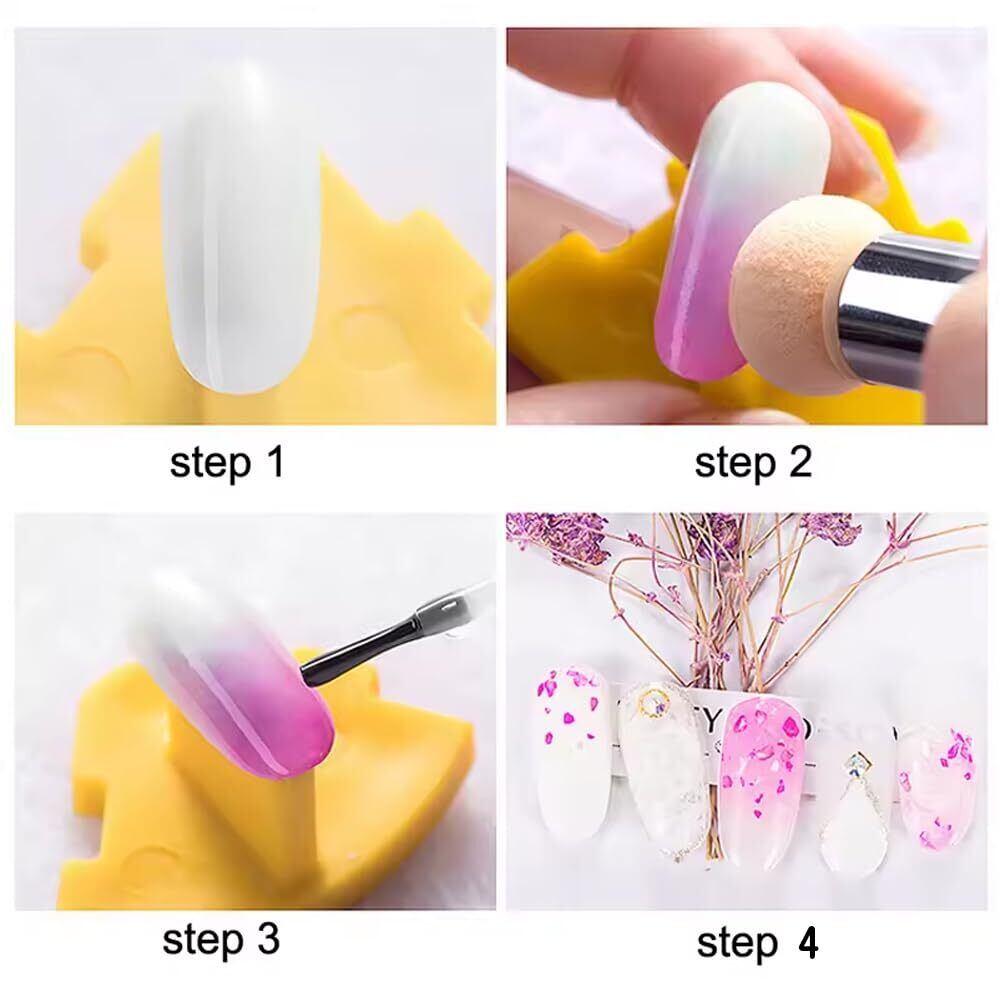 step 1

step 2

step 3

step 4