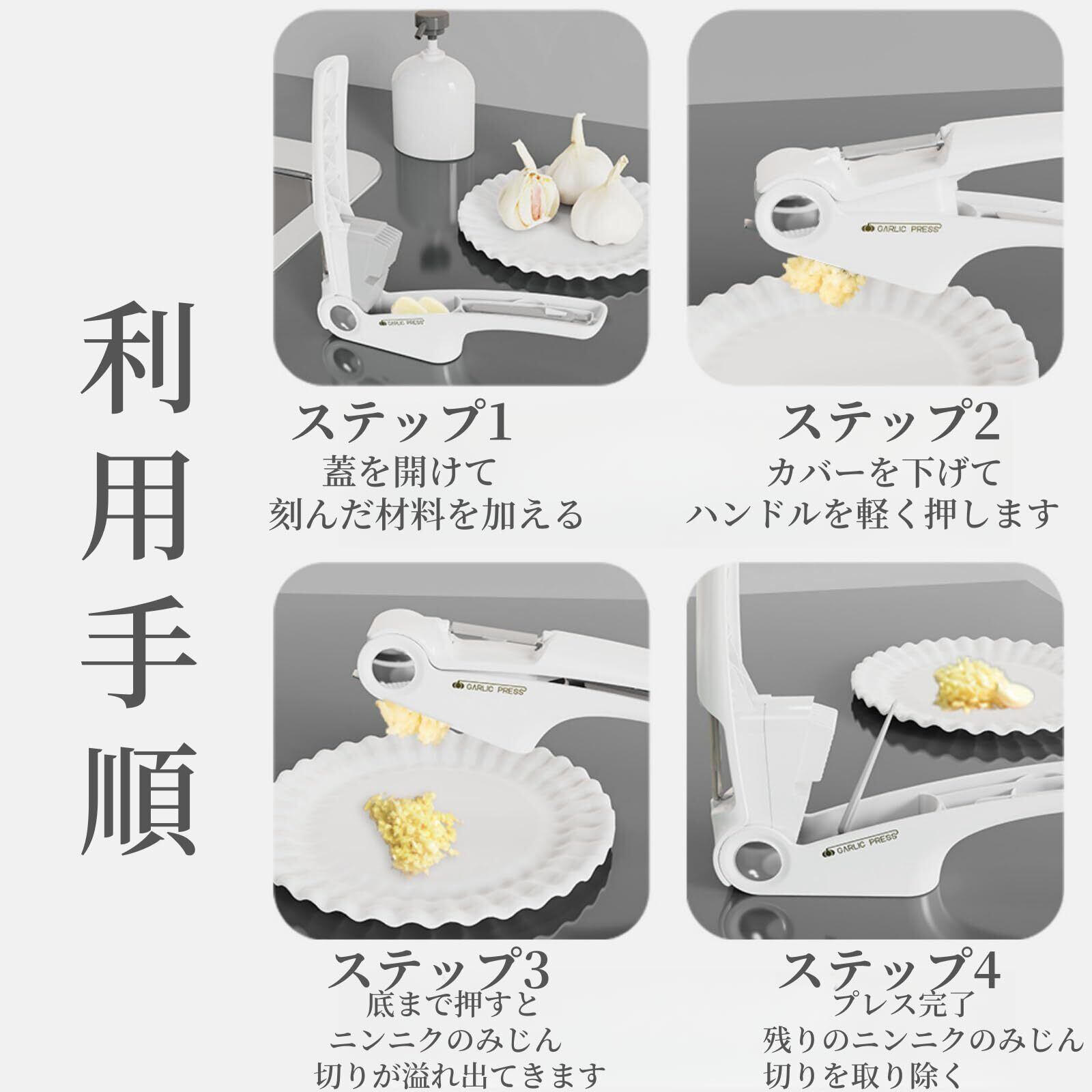 利用手順

GARLIC PRESS

ステップ1
蓋を開けて
刻んだ材料を加える

GARLIC PRESS

ステップ2
カバーを下げて
ハンドルを軽く押します

GARLIC PRESS

ステップ3
底まで押すと
ニンニクのみじん
切りが溢れ出てきます

GARLIC PRESS

ステップ4
プレス完了
残りのニンニクのみじん
切りを取り除く