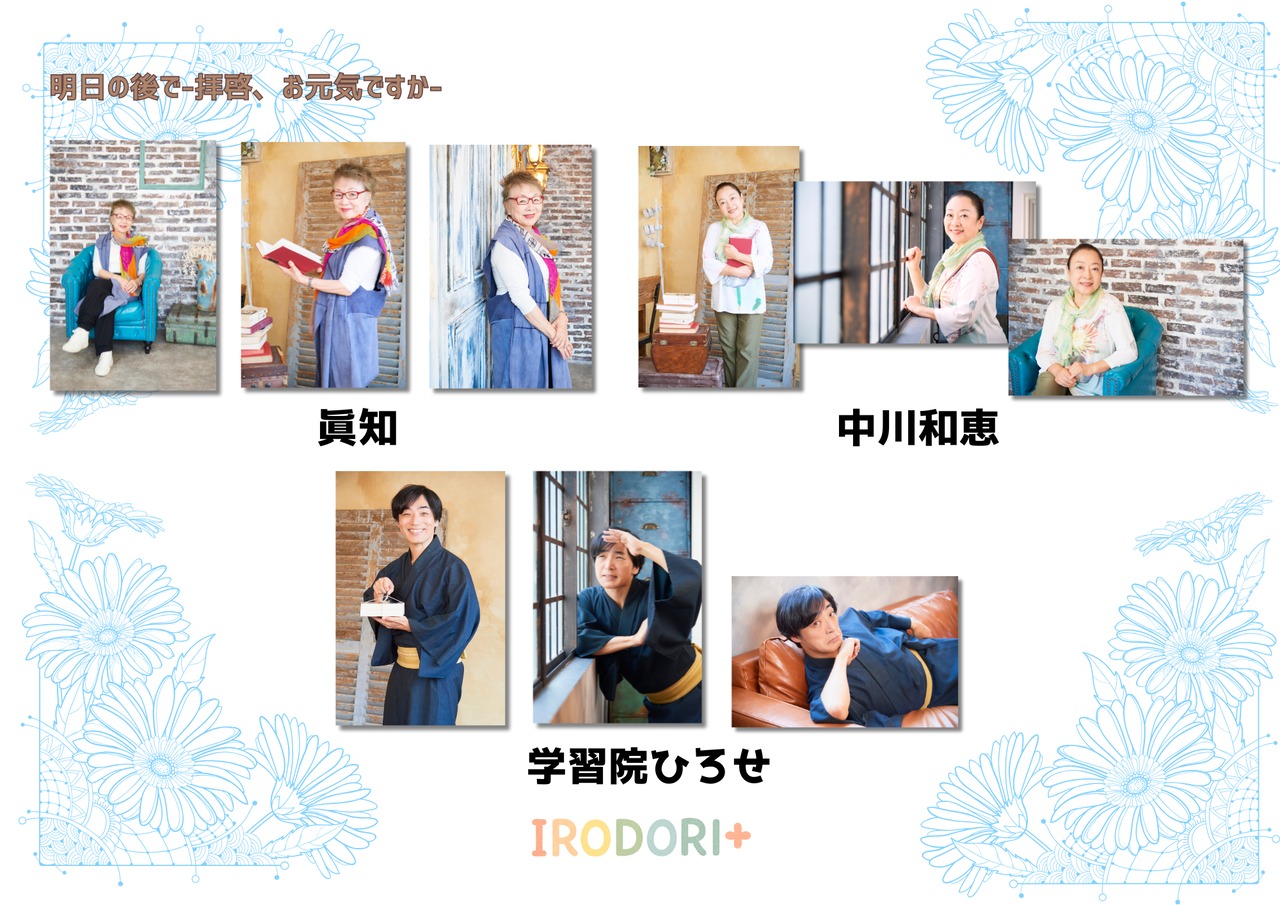 明日の後で-拝啓、お元気ですか-

眞知

中川和恵

学習院ひろせ

IRODORI+