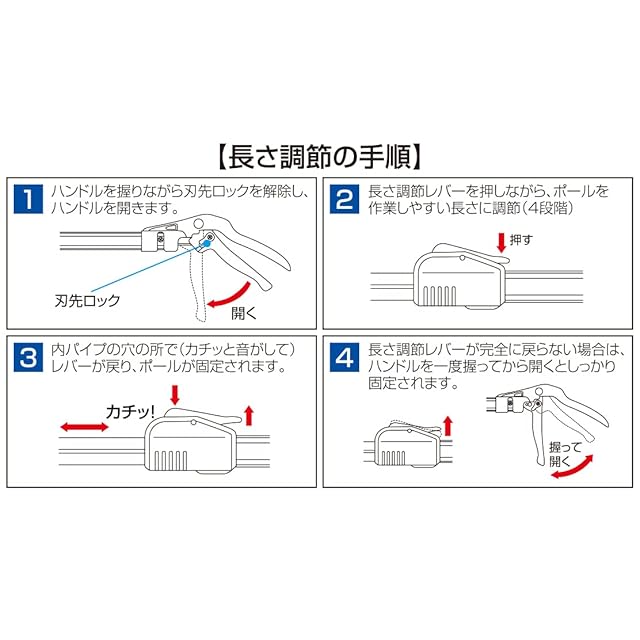 【長さ調節の手順】

1 ハンドルを握りながら刃先ロックを解除し、ハンドルを開きます。

刃先ロック

開く

2 長さ調節レバーを押しながら、ポールを作業しやすい長さに調節（4段階）

押す

3 内パイプの穴の所で（カチッと音がして）レバーが戻り、ポールが固定されます。

カチッ!

4 長さ調節レバーが完全に戻らない場合は、ハンドルを一度握ってから開くとしっかり固定されます。

握って開く