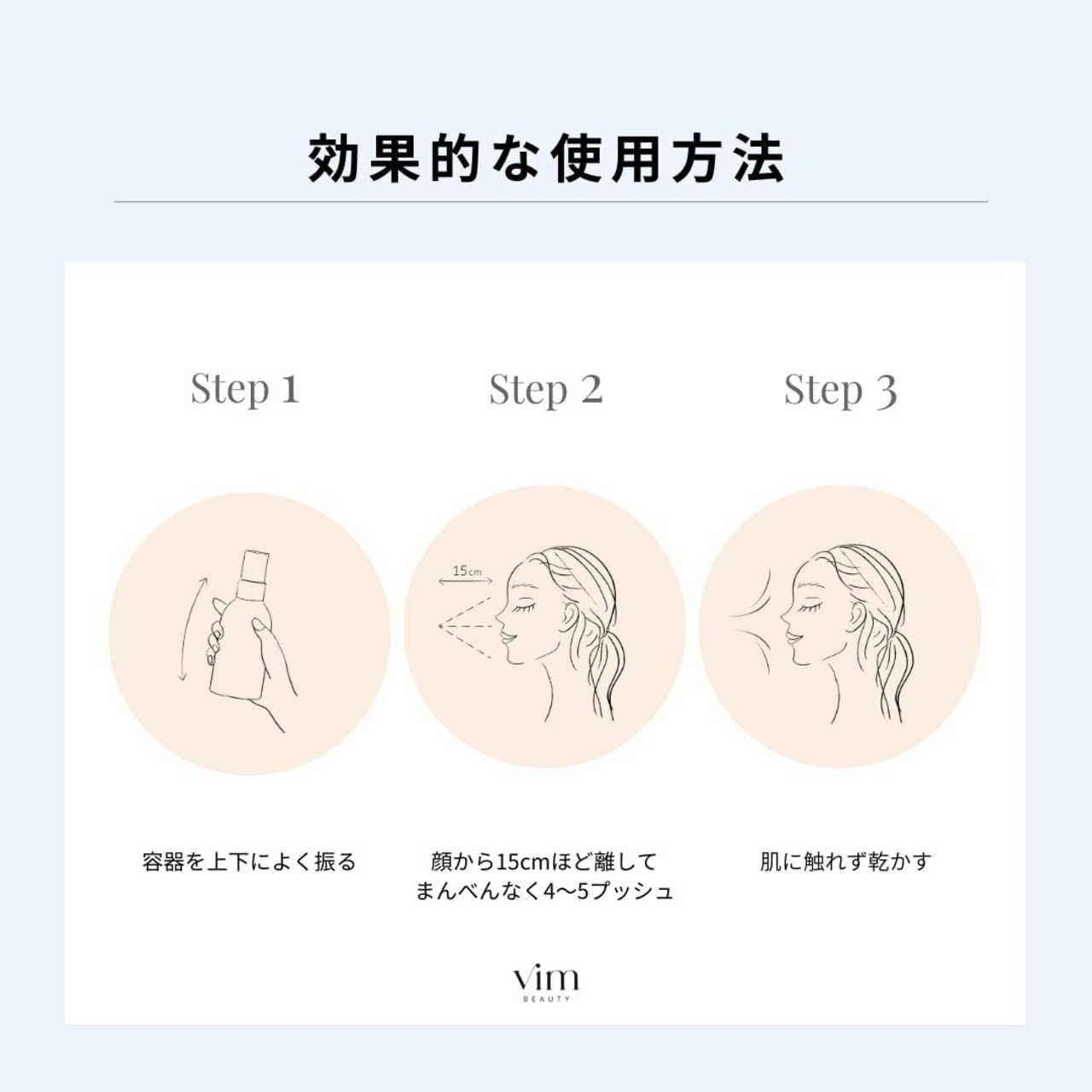 効果的な使用方法

Step 1

Step 2

Step 3

15cm

容器を上下によく振る

顔から15cmほど離して
まんべんなく4〜5プッシュ

肌に触れず乾かす

vim
BEAUTY