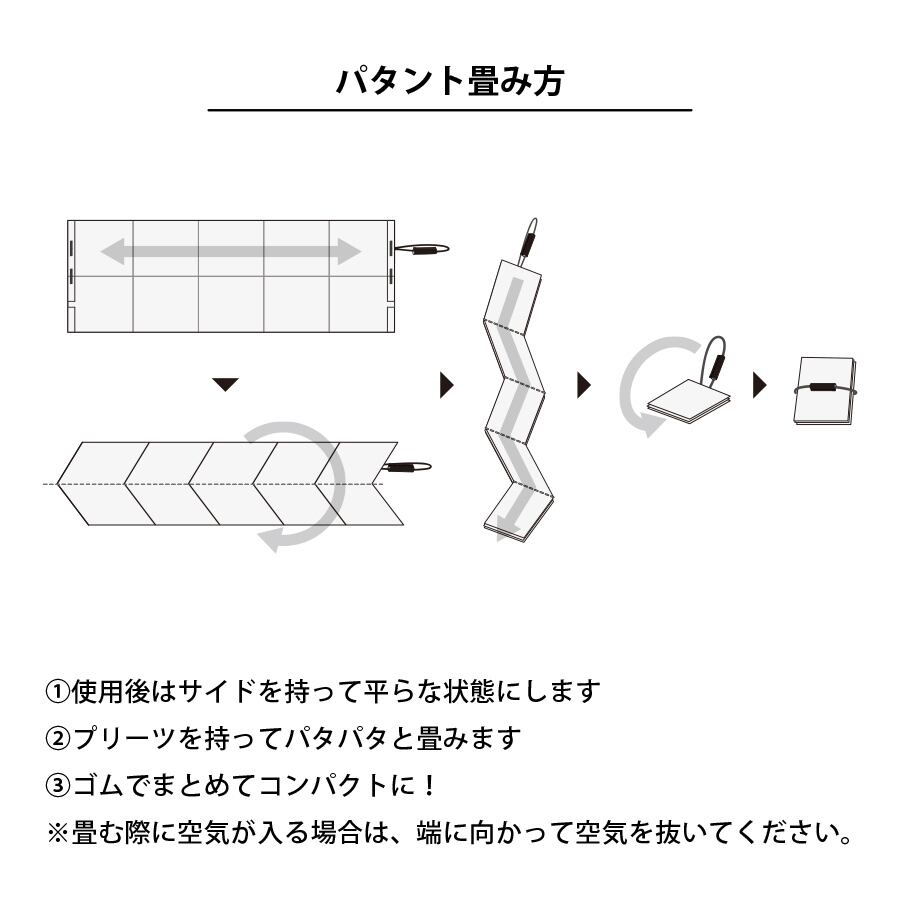 パタント畳み方

①使用後はサイドを持って平らな状態にします
②プリーツを持ってパタパタと畳みます
③ゴムでまとめてコンパクトに！
※畳む際に空気が入る場合は、端に向かって空気を抜いてください。