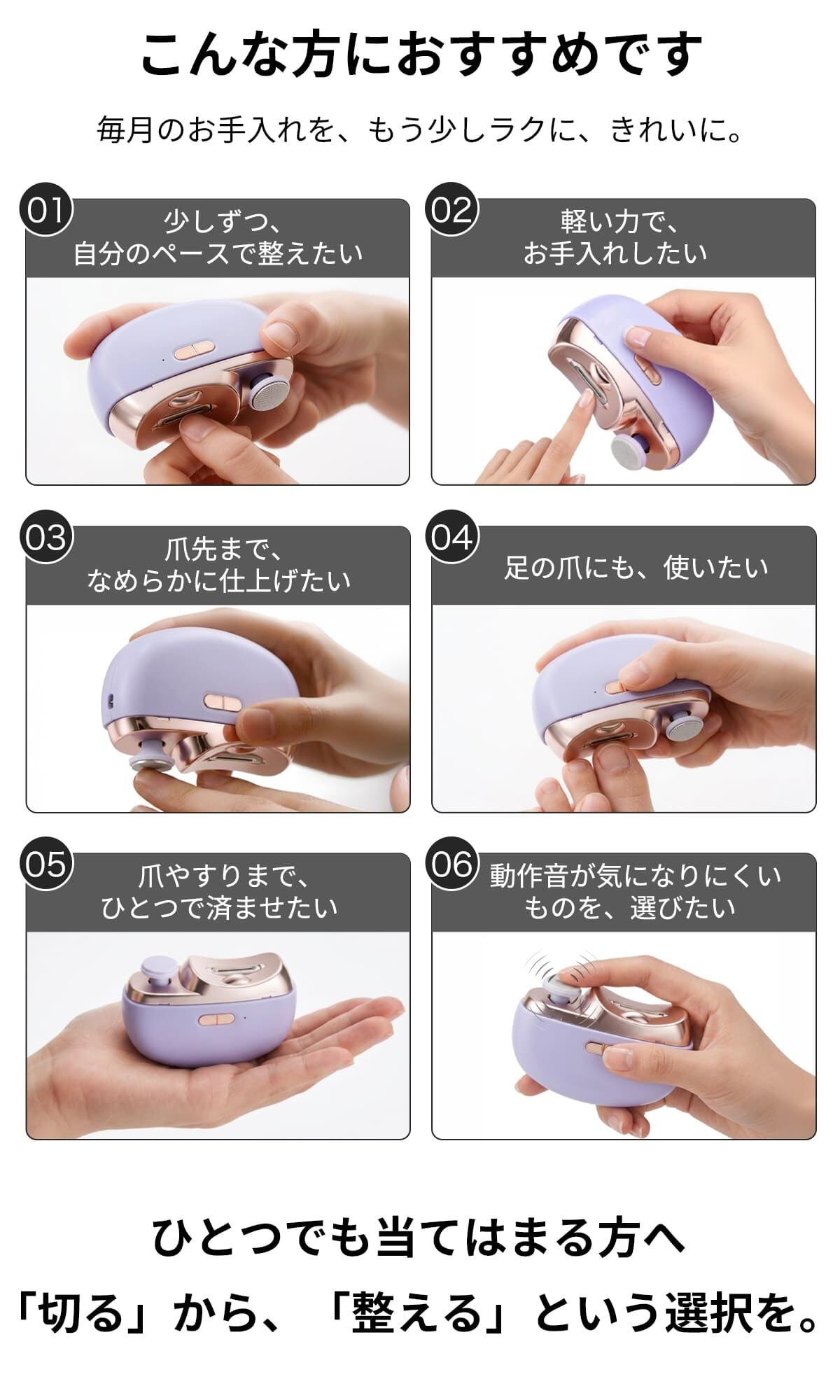 こんな方におすすめです

毎月のお手入れを、もう少しラクに、きれいに。

01
少しずつ、
自分のペースで整えたい

02
軽い力で、
お手入れしたい

03
爪先まで、
なめらかに仕上げたい

04
足の爪にも、使いたい

05
爪やすりまで、
ひとつで済ませたい

06
動作音が気になりにくい
ものを、選びたい

ひとつでも当てはまる方へ
「切る」から、「整える」という選択を。