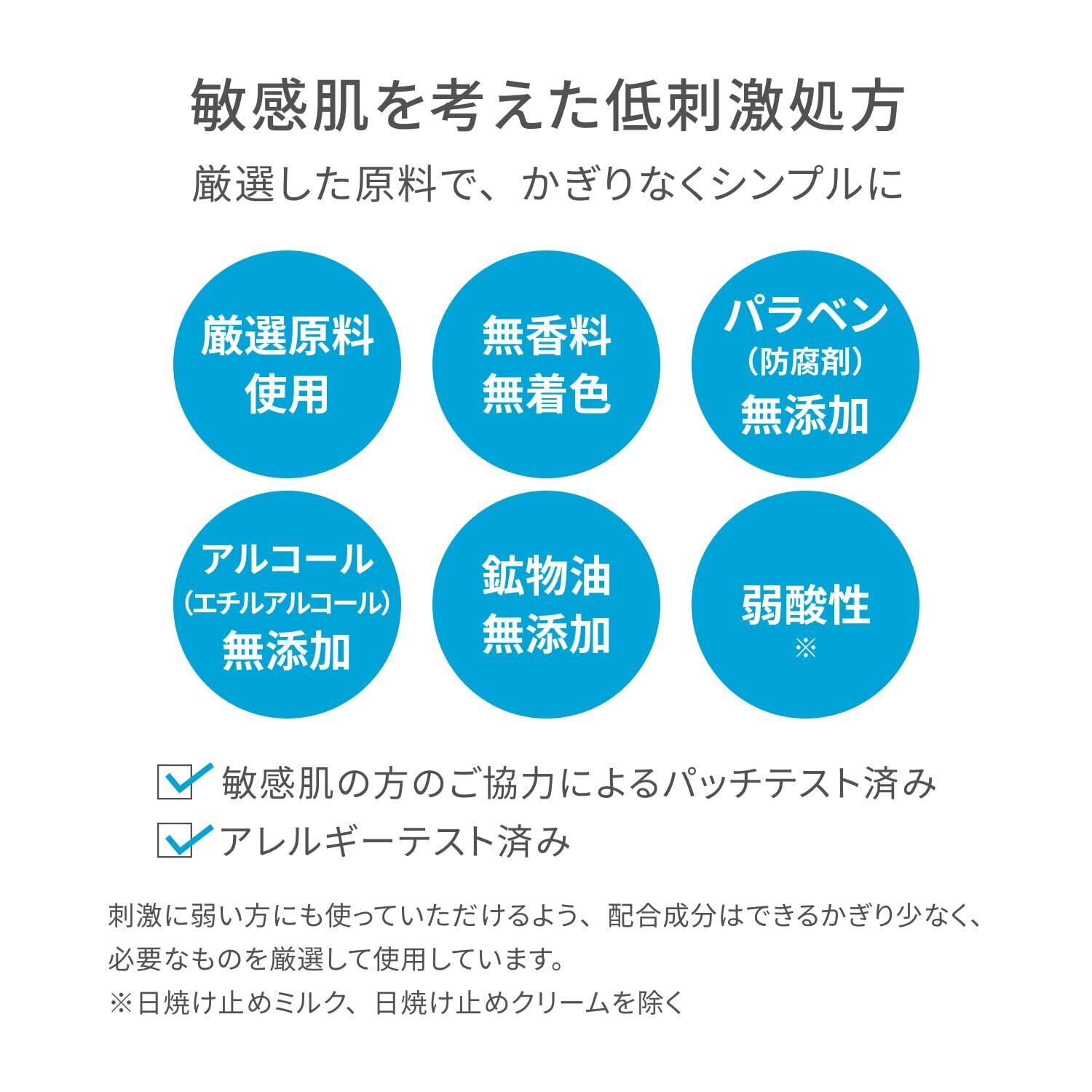 敏感肌を考えた低刺激処方

厳選した原料で、かぎりなくシンプルに

厳選原料
使用

無香料
無着色

パラベン
(防腐剤)
無添加

アルコール
(エチルアルコール)
無添加

鉱物油
無添加

弱酸性
※

☑ 敏感肌の方のご協力によるパッチテスト済み
☑ アレルギーテスト済み

刺激に弱い方にも使っていただけるよう、配合成分はできるかぎり少なく、必要なものを厳選して使用しています。

※日焼け止めミルク、日焼け止めクリームを除く